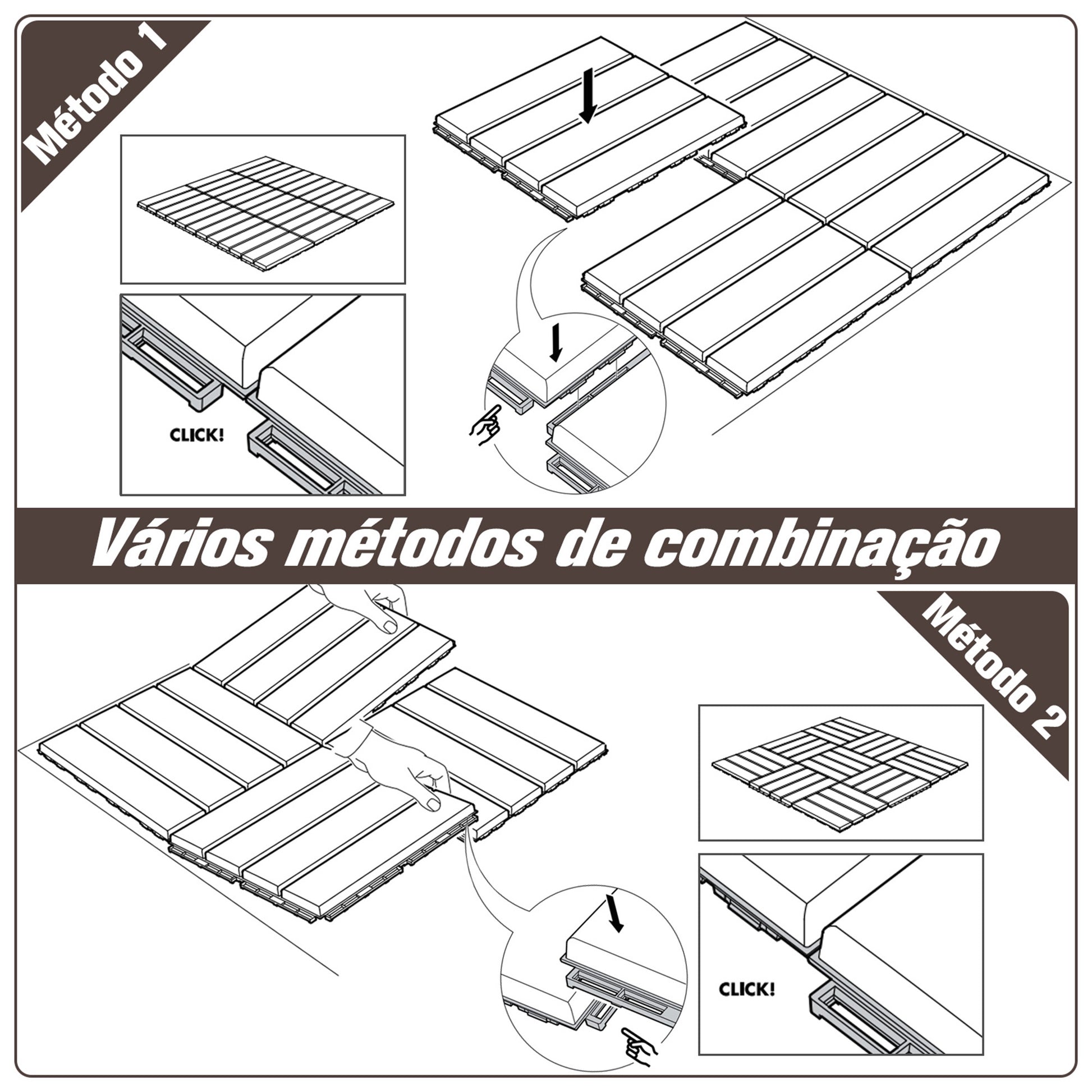 Método 1

CLICK!

Vários métodos de combinação

Método 2

CLICK!