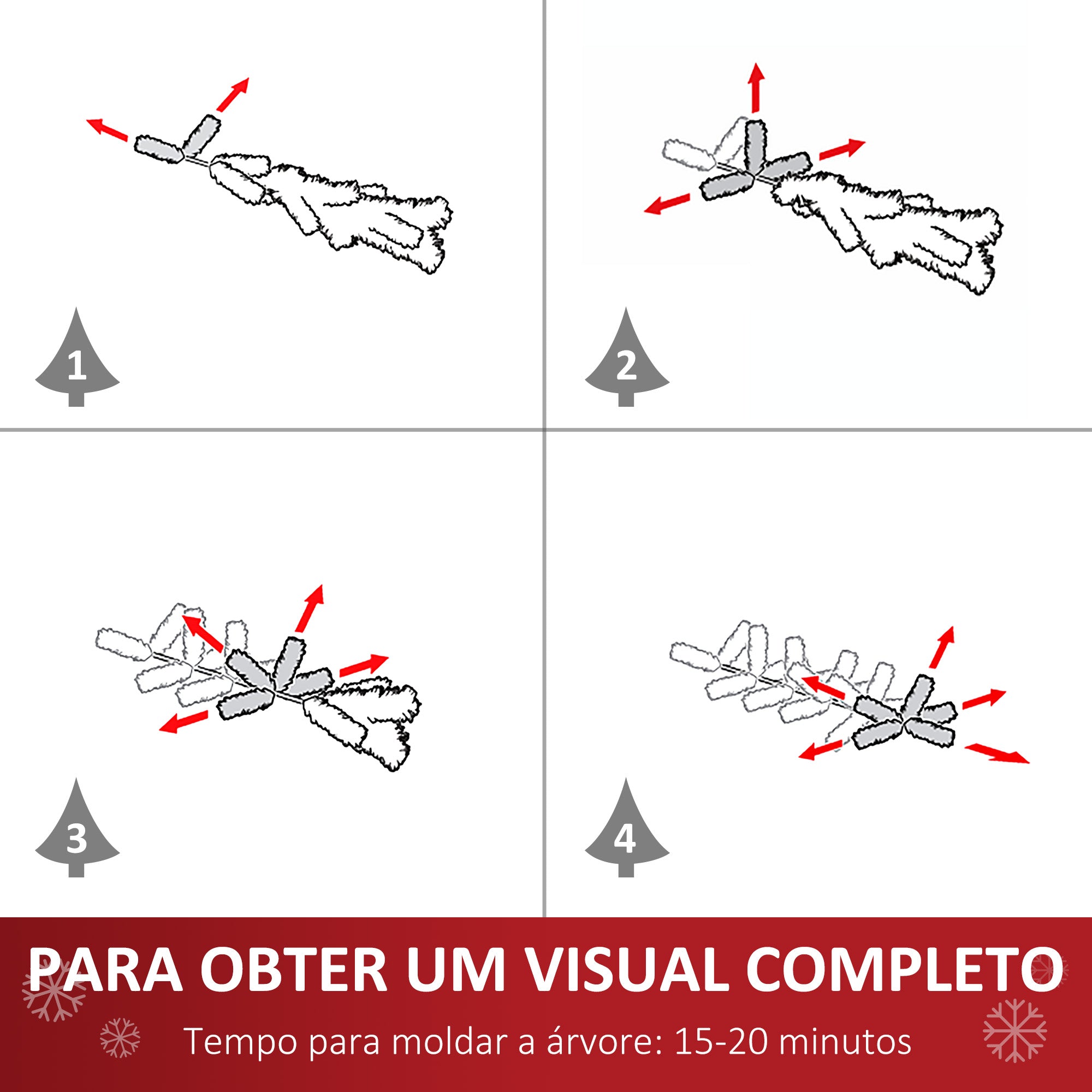 1

2

3

4

PARA OBTER UM VISUAL COMPLETO

Tempo para moldar a árvore: 15-20 minutos