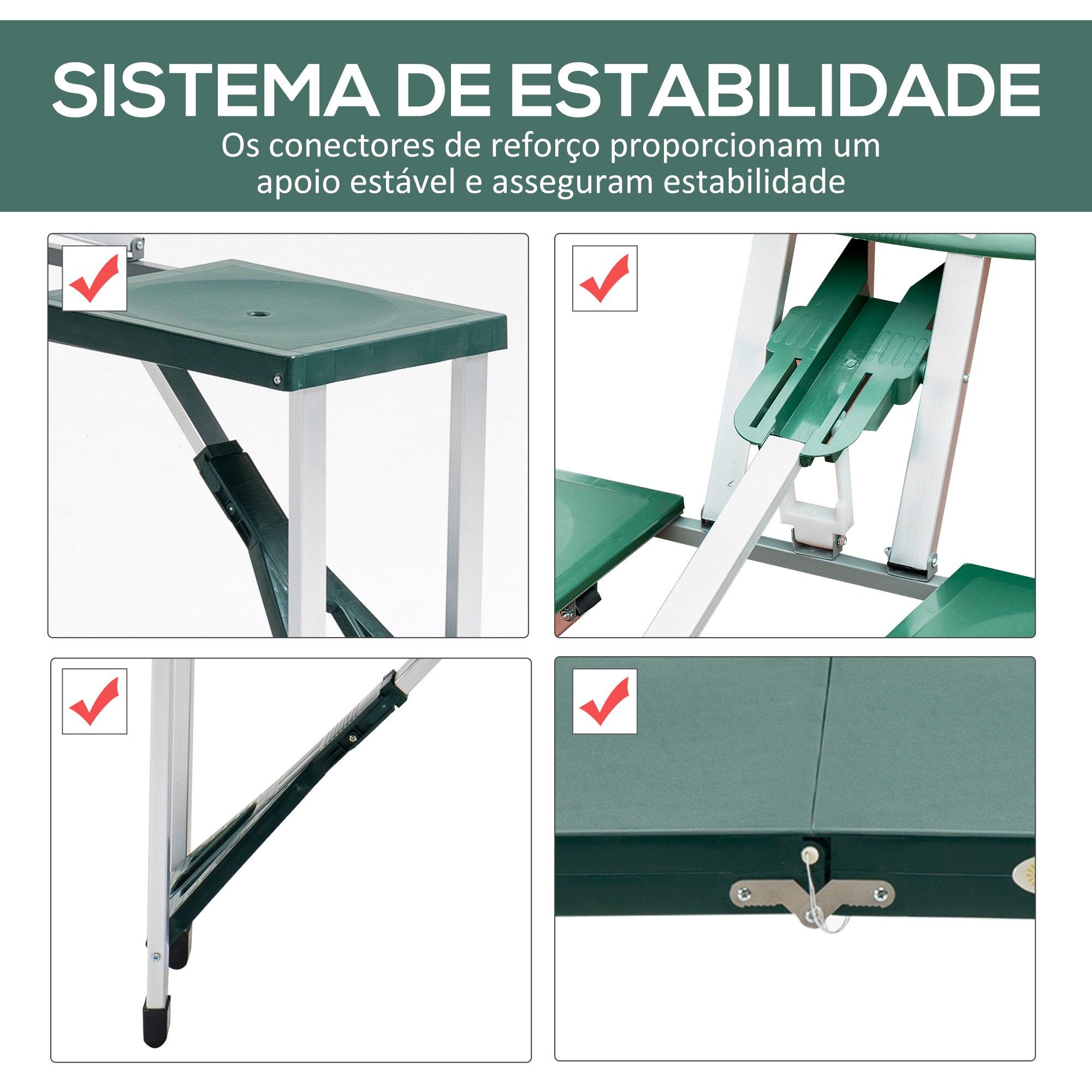 SISTEMA DE ESTABILIDADE

Os conectores de reforço proporcionam um apoio estável e asseguram estabilidade