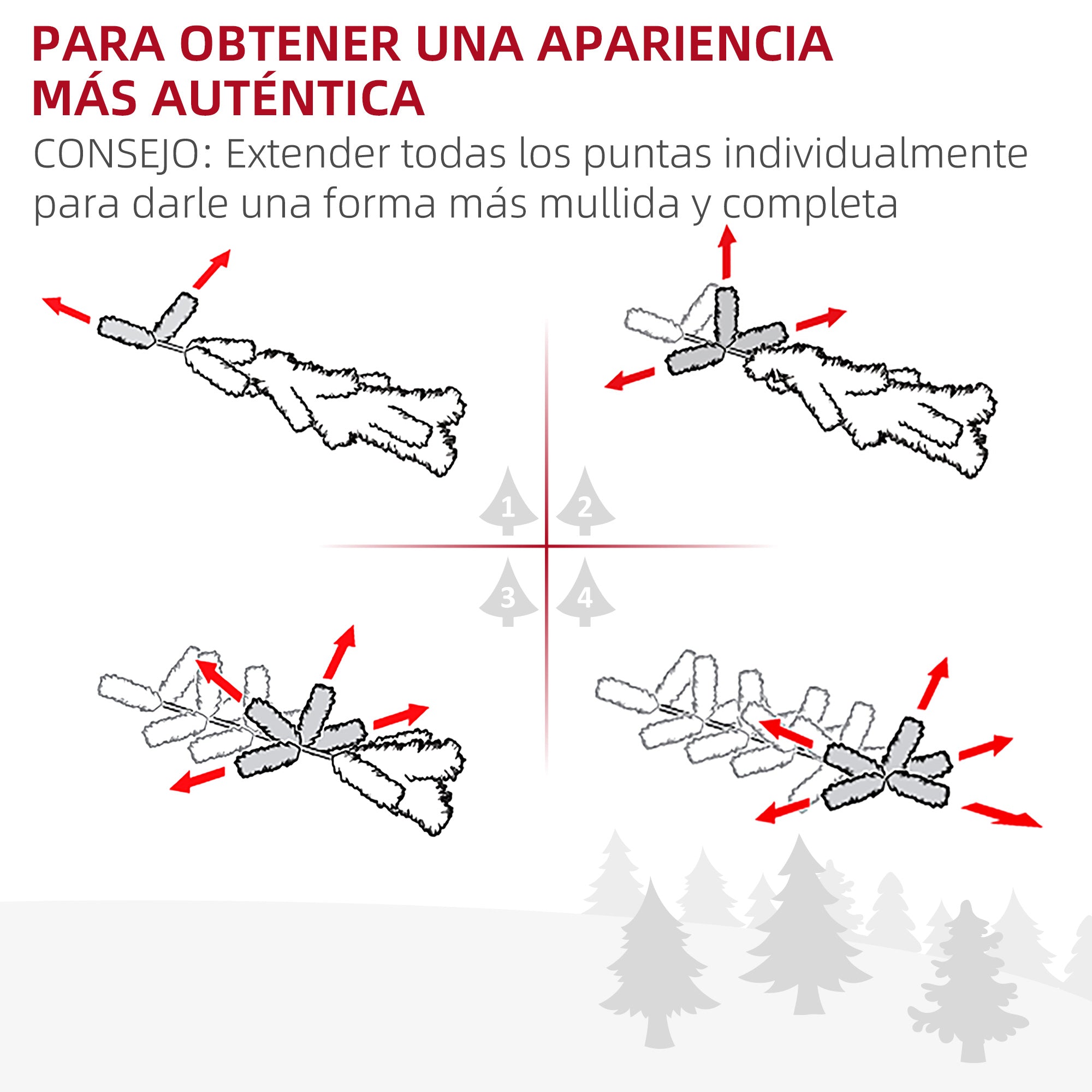 PARA OBTENER UNA APARIENCIA MÁS AUTÉNTICA

CONSEJO: Extender todas los puntas individualmente para darle una forma más mullida y completa

1

2

3

4