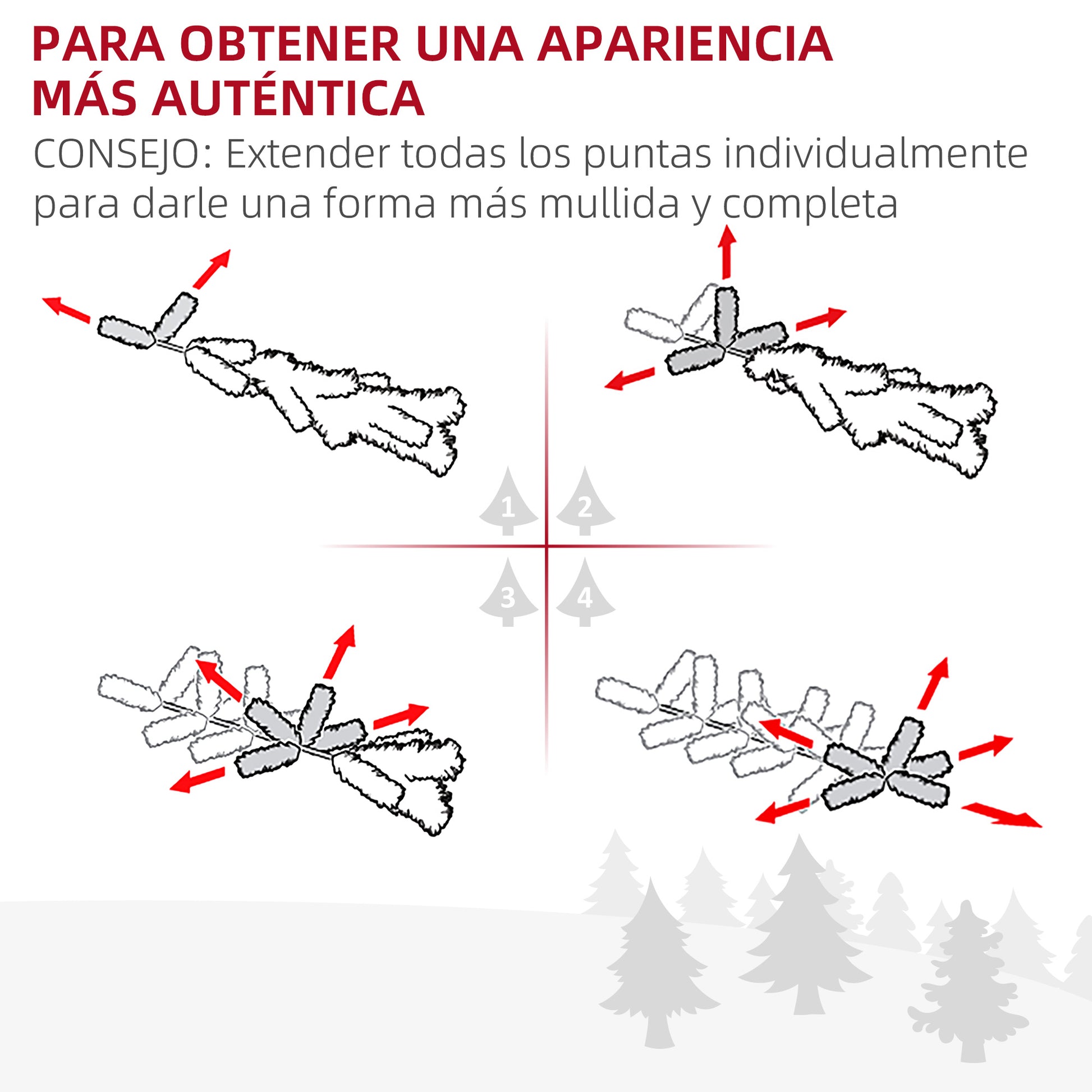 PARA OBTENER UNA APARIENCIA MÁS AUTÉNTICA

CONSEJO: Extender todas los puntas individualmente para darle una forma más mullida y completa

1

2

3

4