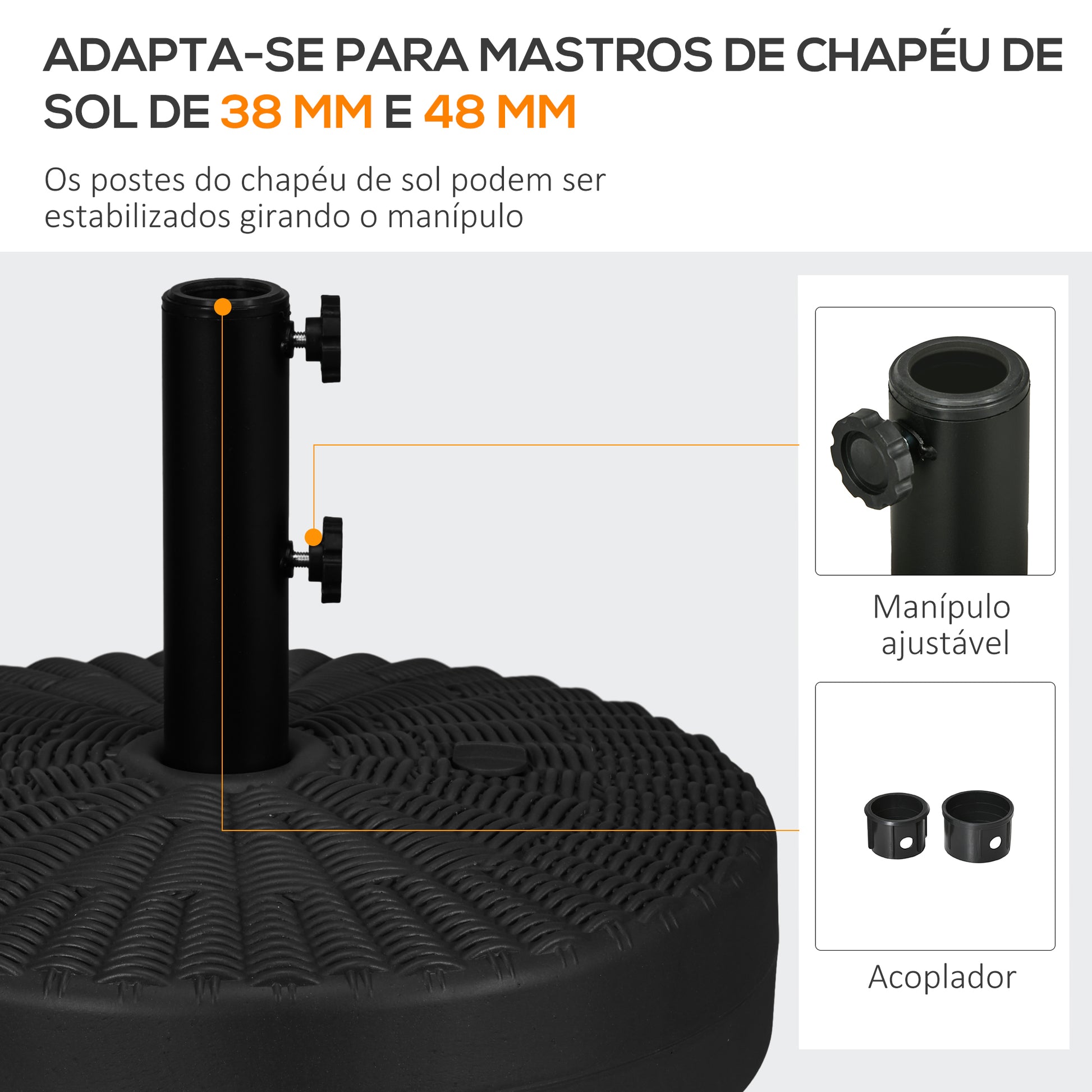 ADAPTA-SE PARA MASTROS DE CHAPÉU DE SOL DE 38 MM E 48 MM

Os postes do chapéu de sol podem ser estabilizados girando o manípulo

Manípulo ajustável

Acoplador