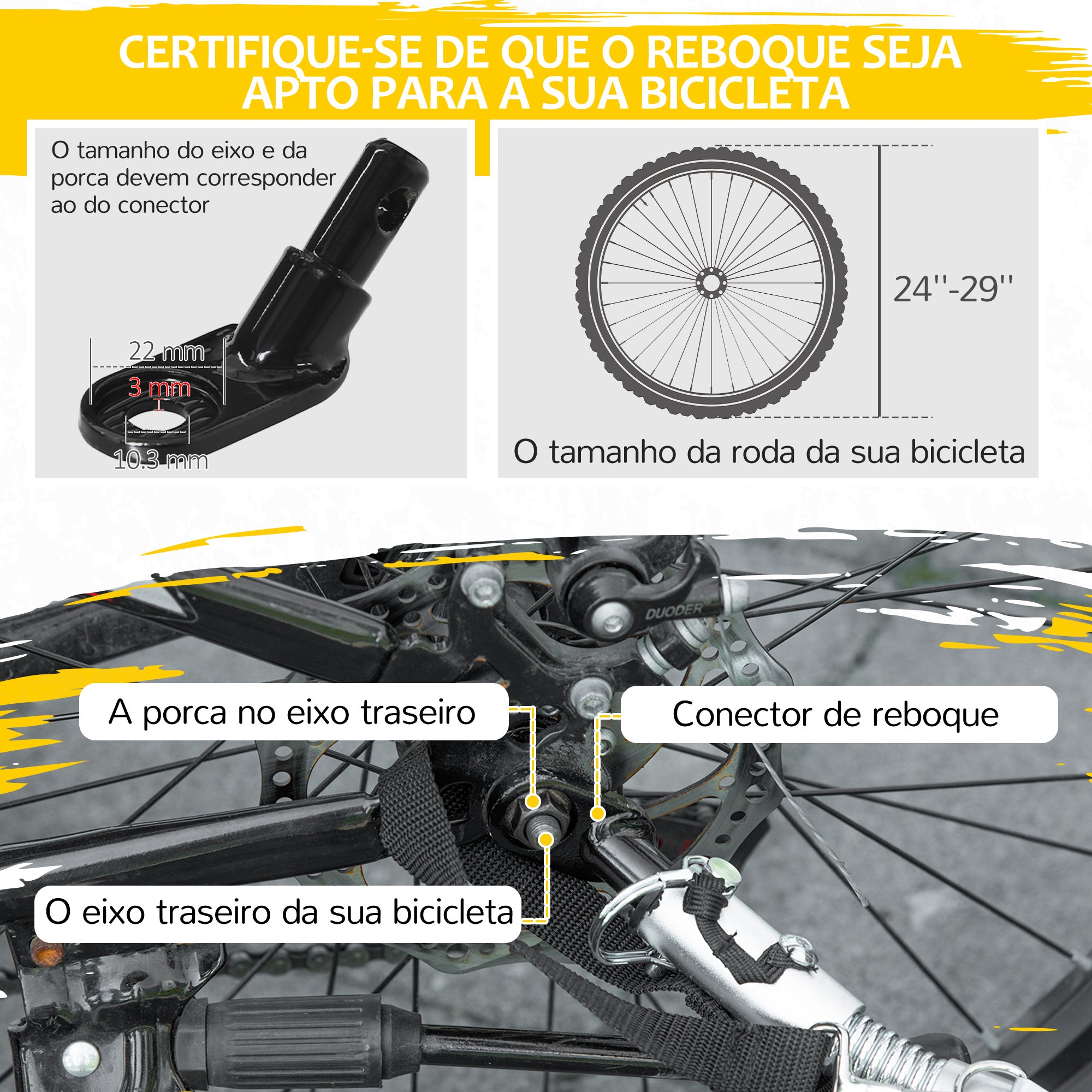 CERTIFIQUE-SE DE QUE O REBOQUE SEJA APTO PARA A SUA BICICLETA

O tamanho do eixo e da porca devem corresponder ao do conector

22 mm
3 mm
10.3 mm

24''-29''

O tamanho da roda da sua bicicleta

DUODER

A porca no eixo traseiro

Conector de reboque

O eixo traseiro da sua bicicleta