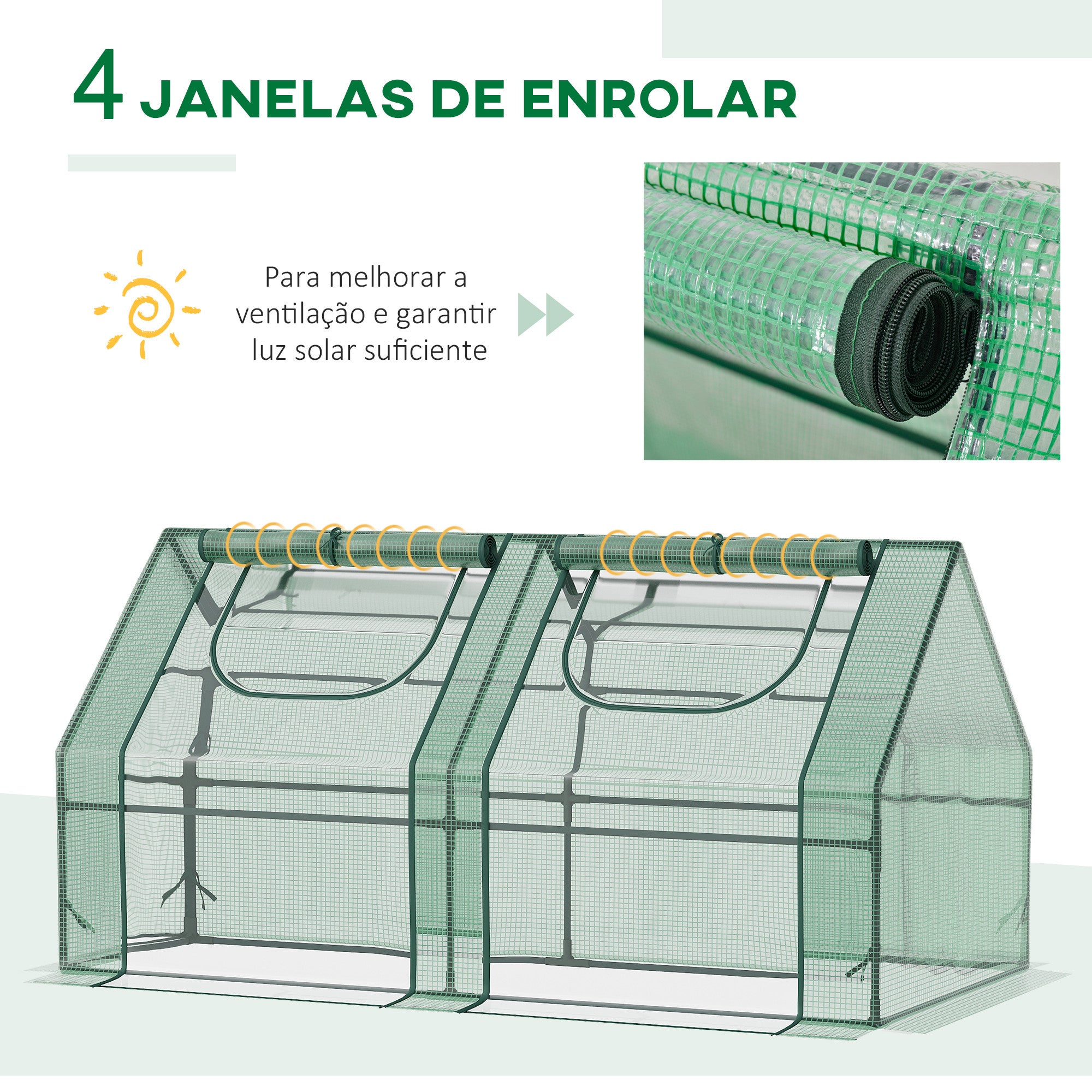 4 JANELAS DE ENROLAR

Para melhorar a ventilação e garantir luz solar suficiente