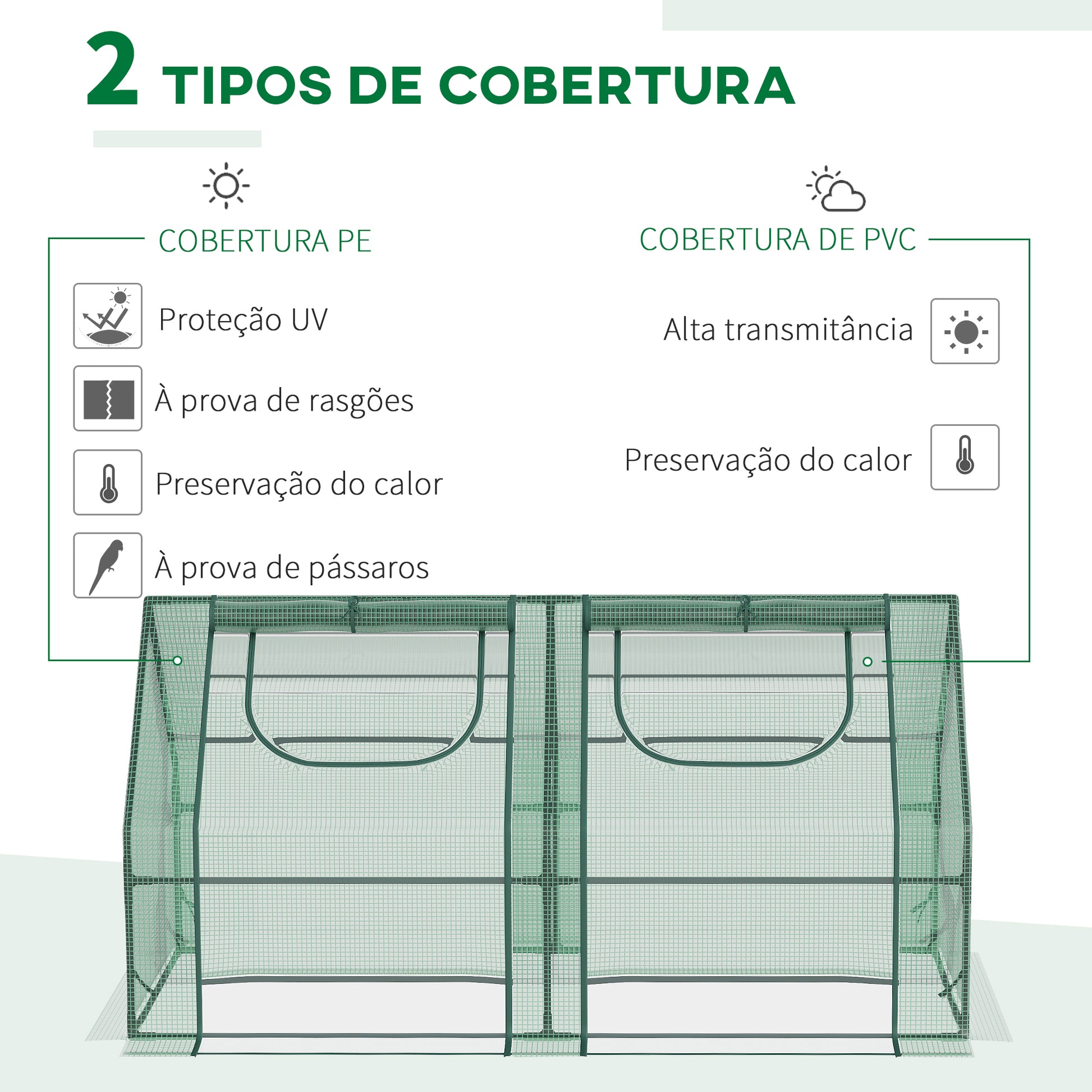 2 TIPOS DE COBERTURA

COBERTURA PE

Proteção UV

À prova de rasgões

Preservação do calor

À prova de pássaros

COBERTURA DE PVC

Alta transmitância

Preservação do calor