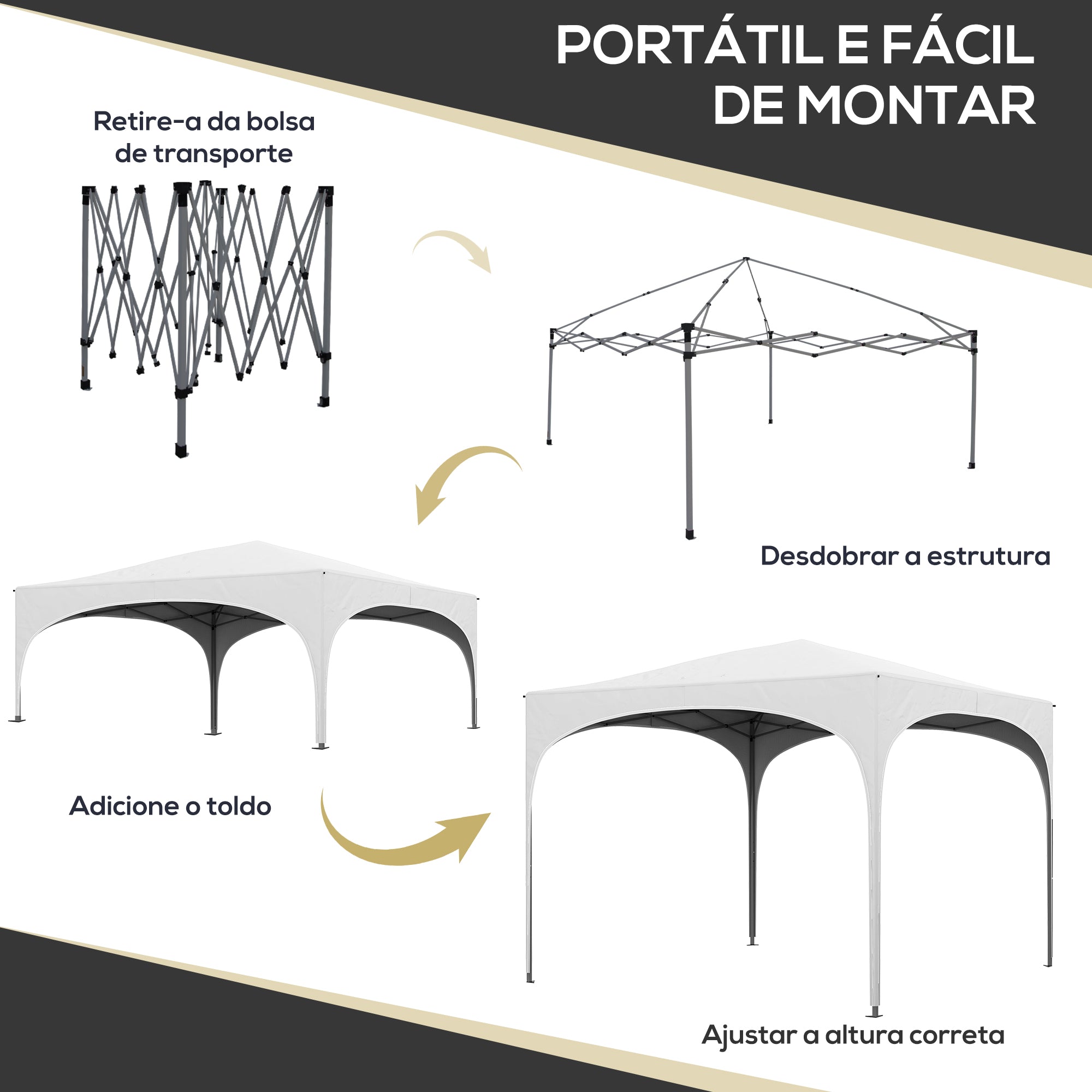 PORTÁTIL E FÁCIL DE MONTAR

Retire-a da bolsa de transporte

Desdobrar a estrutura

Adicione o toldo

Ajustar a altura correta