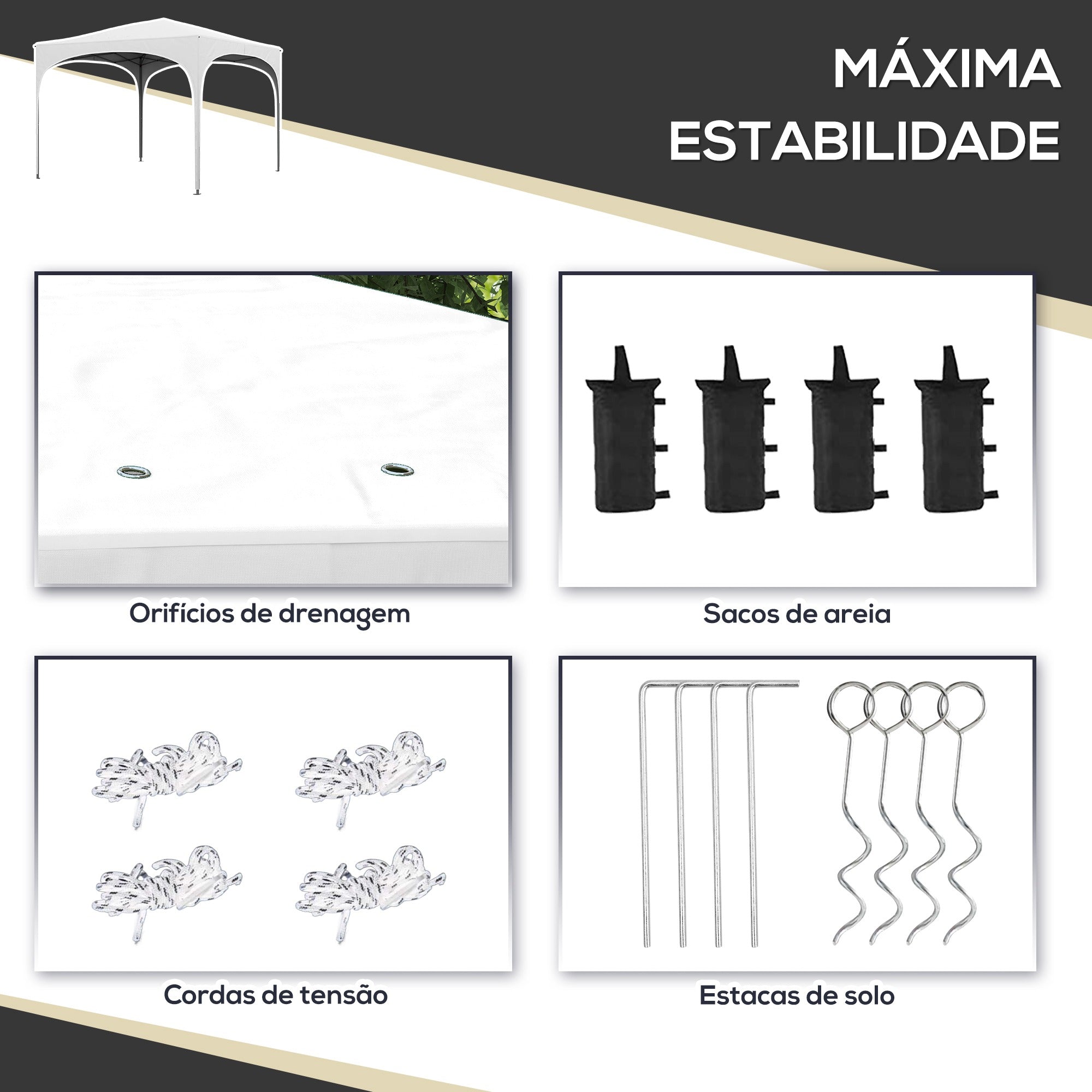 MÁXIMA ESTABILIDADE

Orifícios de drenagem

Sacos de areia

Cordas de tensão

Estacas de solo