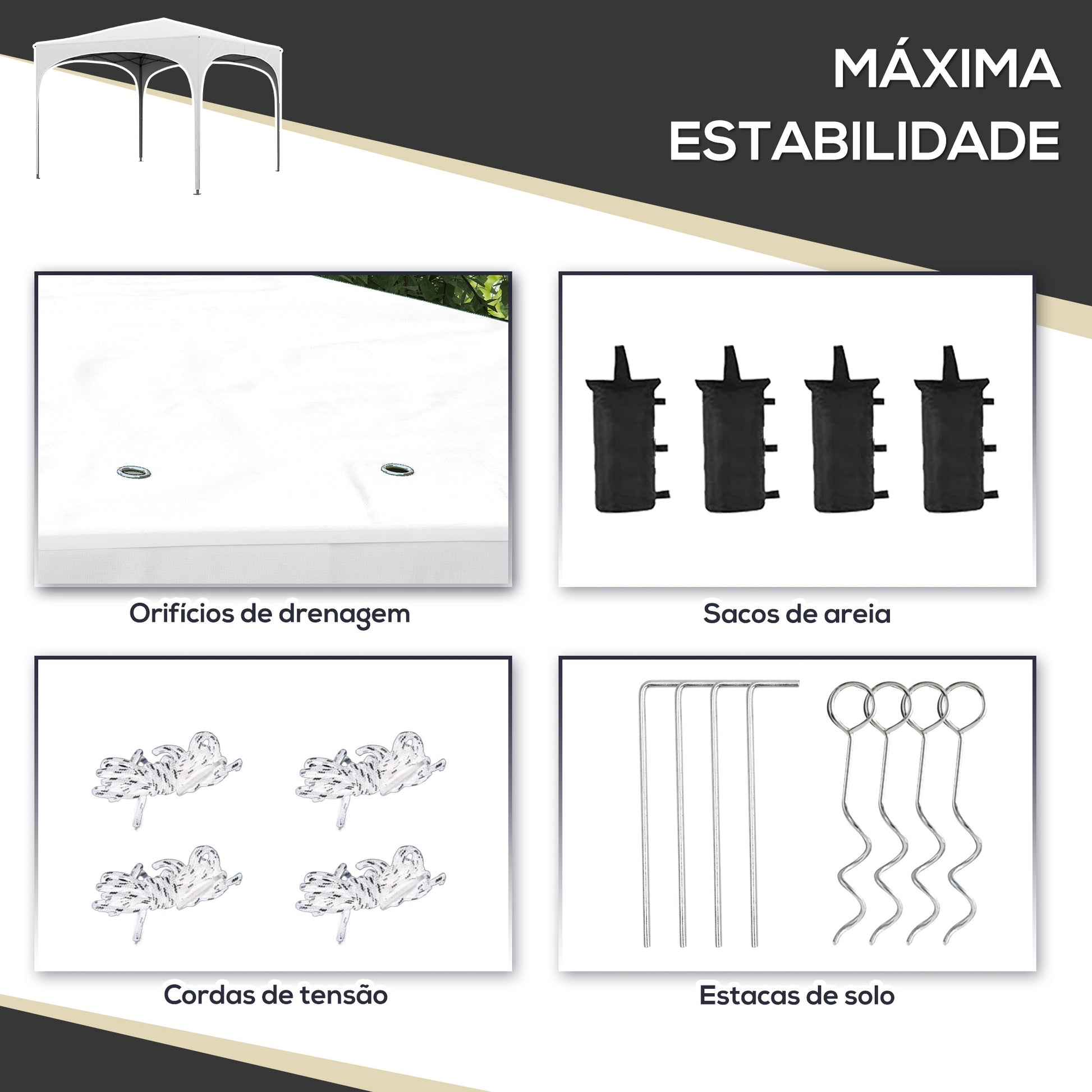 MÁXIMA ESTABILIDADE

Orifícios de drenagem

Sacos de areia

Cordas de tensão

Estacas de solo