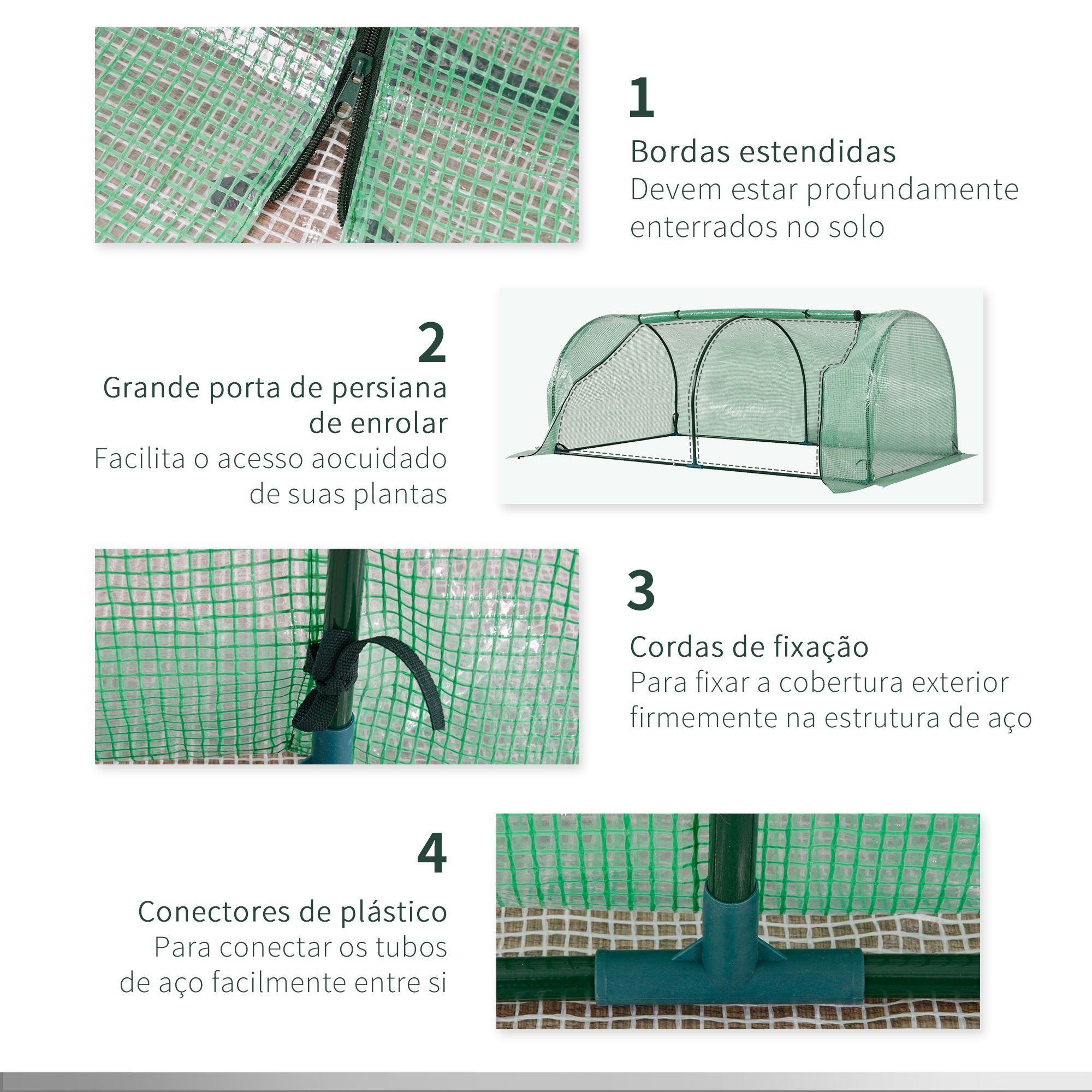 1

Bordas estendidas
Devem estar profundamente enterrados no solo

2

Grande porta de persiana de enrolar
Facilita o acesso aocuidado de suas plantas

3

Cordas de fixação
Para fixar a cobertura exterior firmemente na estrutura de aço

4

Conectores de plástico
Para conectar os tubos de aço facilmente entre si