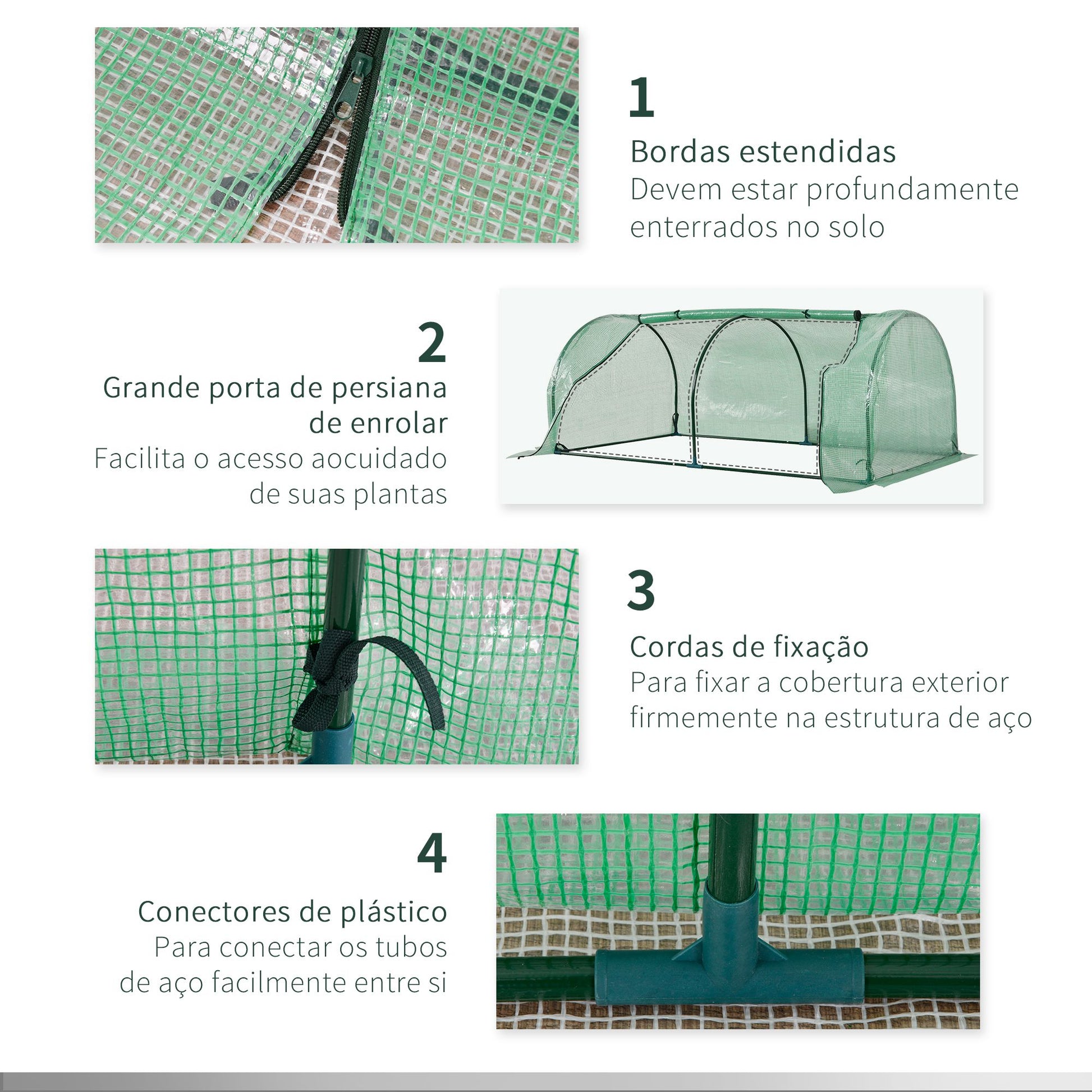 1
Bordas estendidas
Devem estar profundamente enterrados no solo

2
Grande porta de persiana de enrolar
Facilita o acesso aocuidado de suas plantas

3
Cordas de fixação
Para fixar a cobertura exterior firmemente na estrutura de aço

4
Conectores de plástico
Para conectar os tubos de aço facilmente entre si