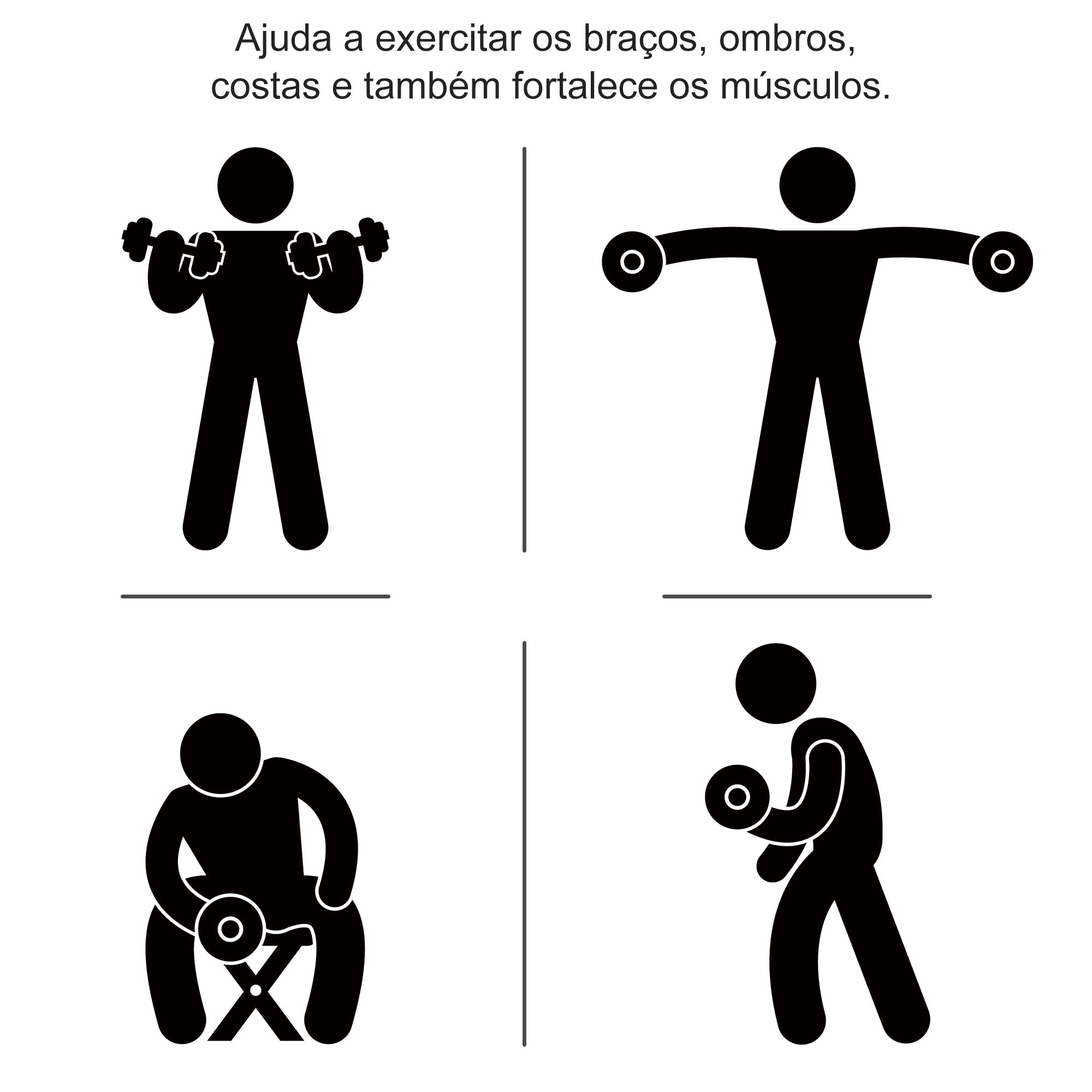 Ajuda a exercitar os braços, ombros, costas e também fortalece os músculos.