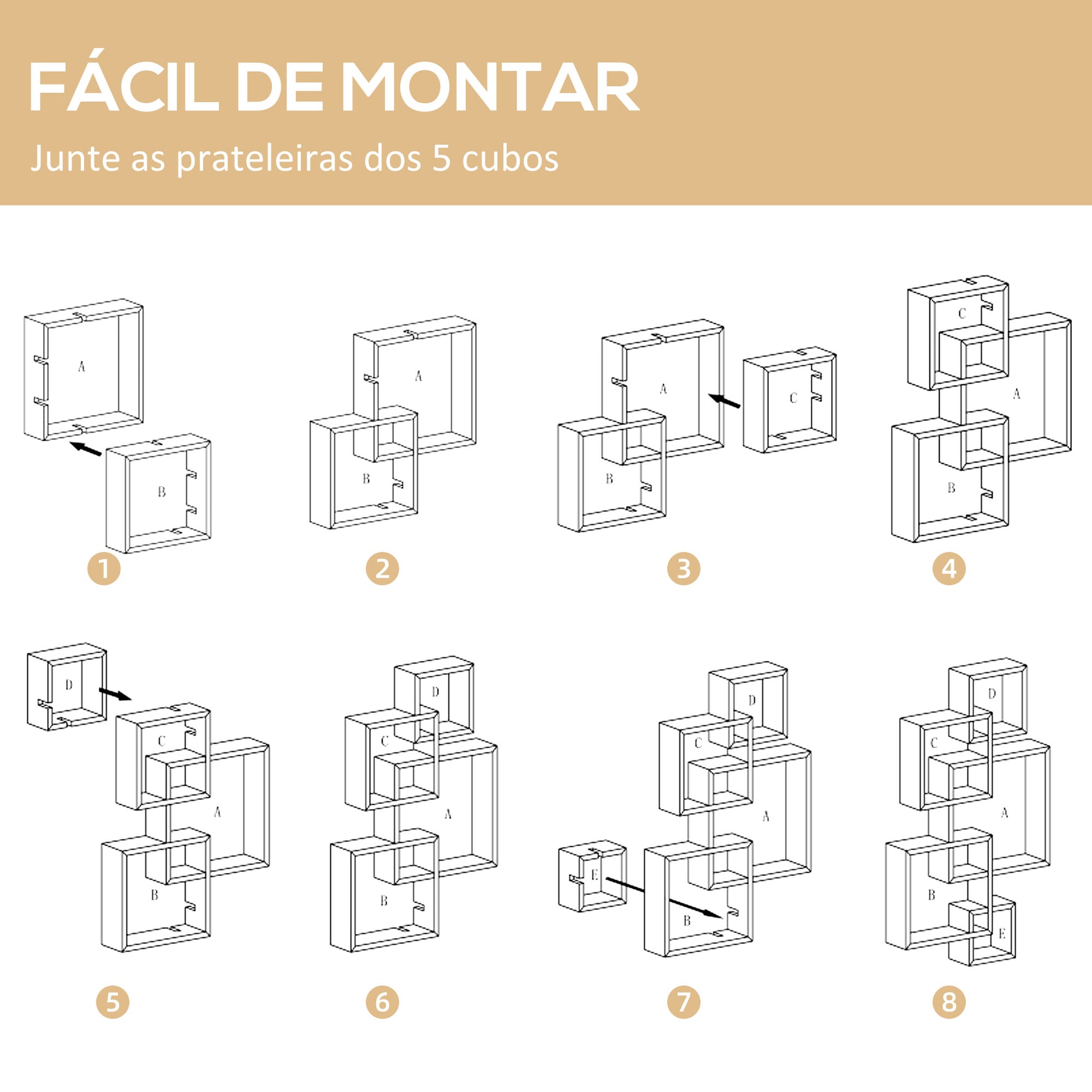 FÁCIL DE MONTAR
Junte as prateleiras dos 5 cubos

A
B
1

A
B
2

A
B
C
3

C
A
B
4

D
C
A
B
5

D
C
A
B
6

D
C
A
E
B
7

D
C
A
B
E
8