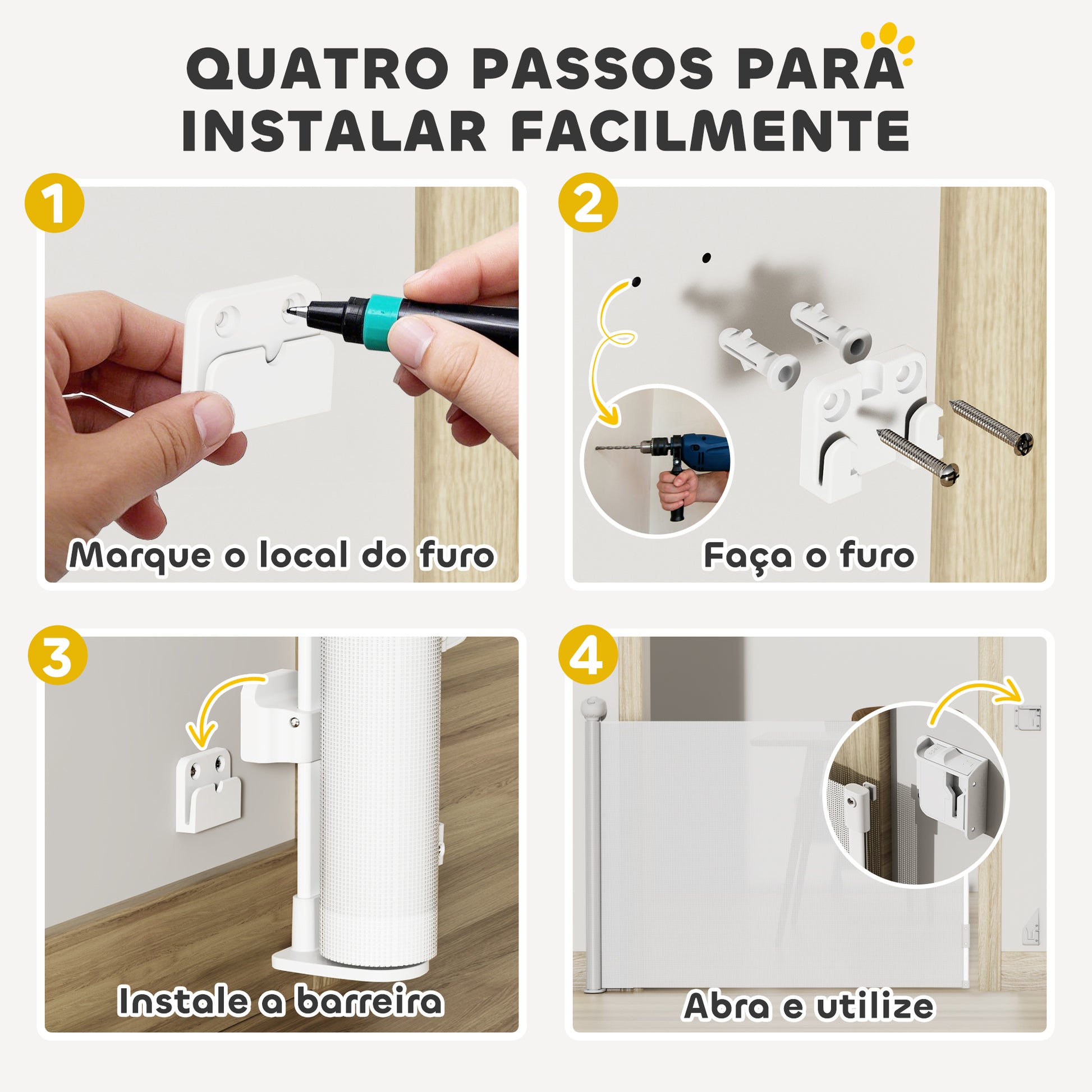 QUATRO PASSOS PARA INSTALAR FACILMENTE

1
Marque o local do furo

2
Faça o furo

3
Instale a barreira

4
Abra e utilize