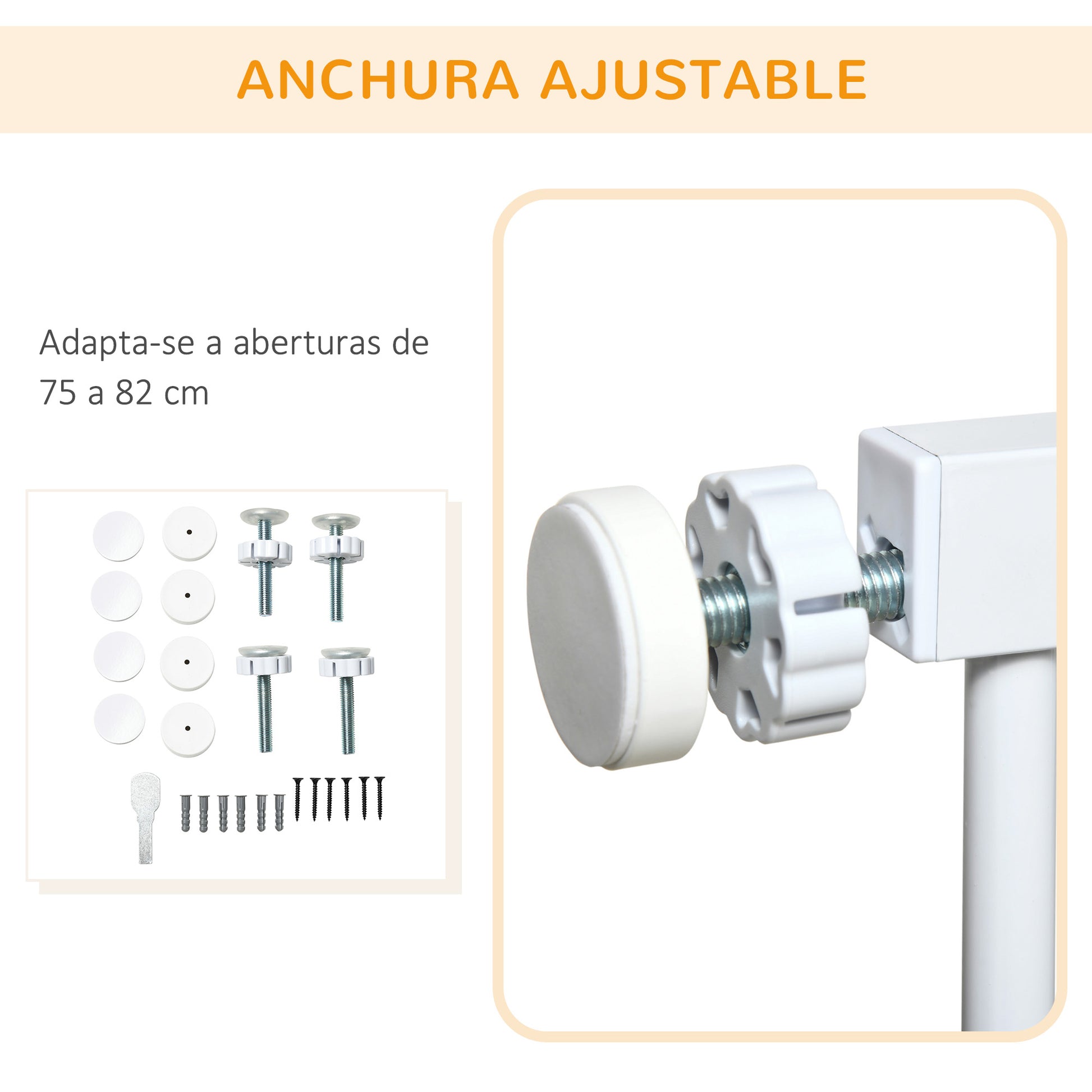 ANCHURA AJUSTABLE

Adapta-se a aberturas de 75 a 82 cm