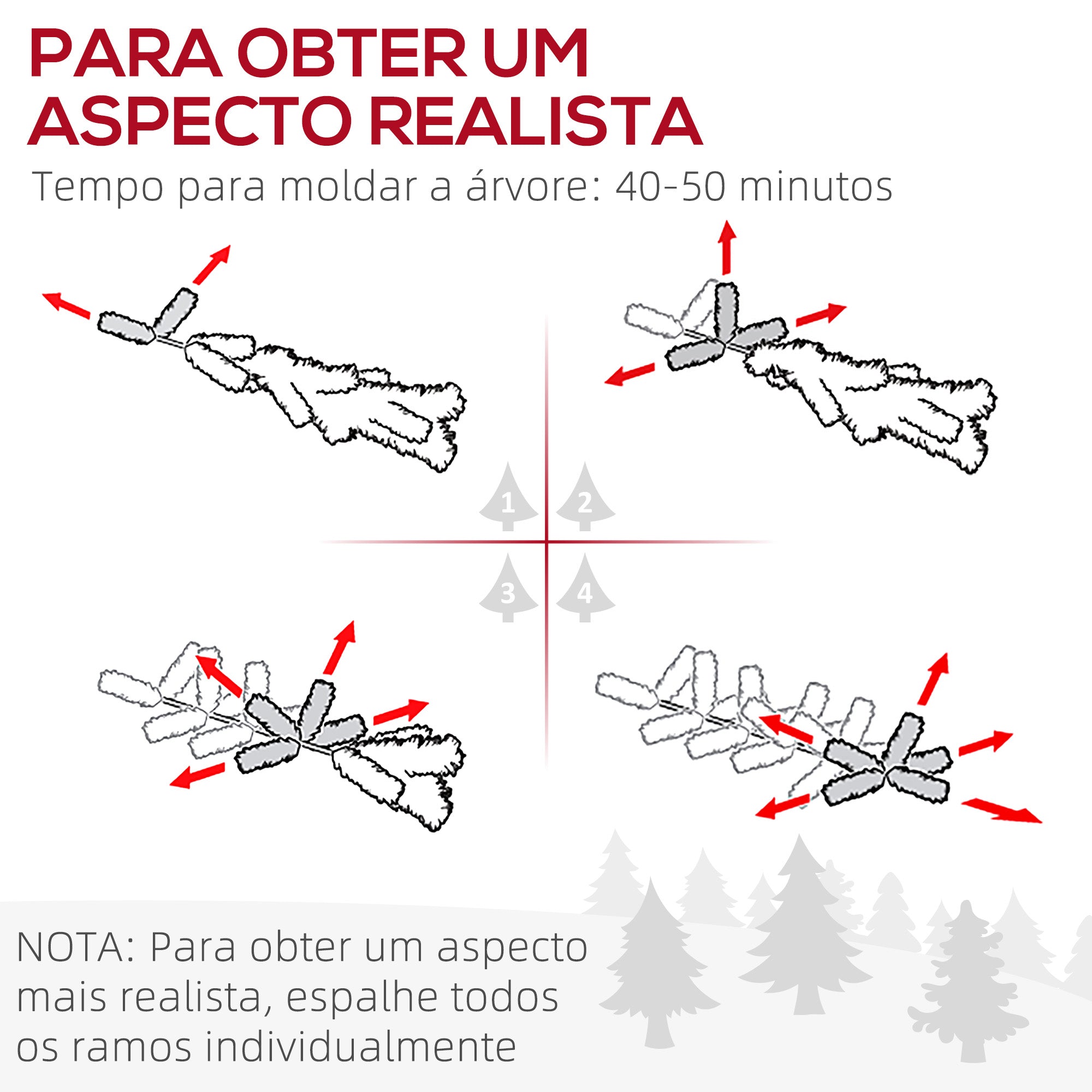 PARA OBTER UM ASPECTO REALISTA

Tempo para moldar a árvore: 40-50 minutos

1
2
3
4

NOTA: Para obter um aspecto mais realista, espalhe todos os ramos individualmente