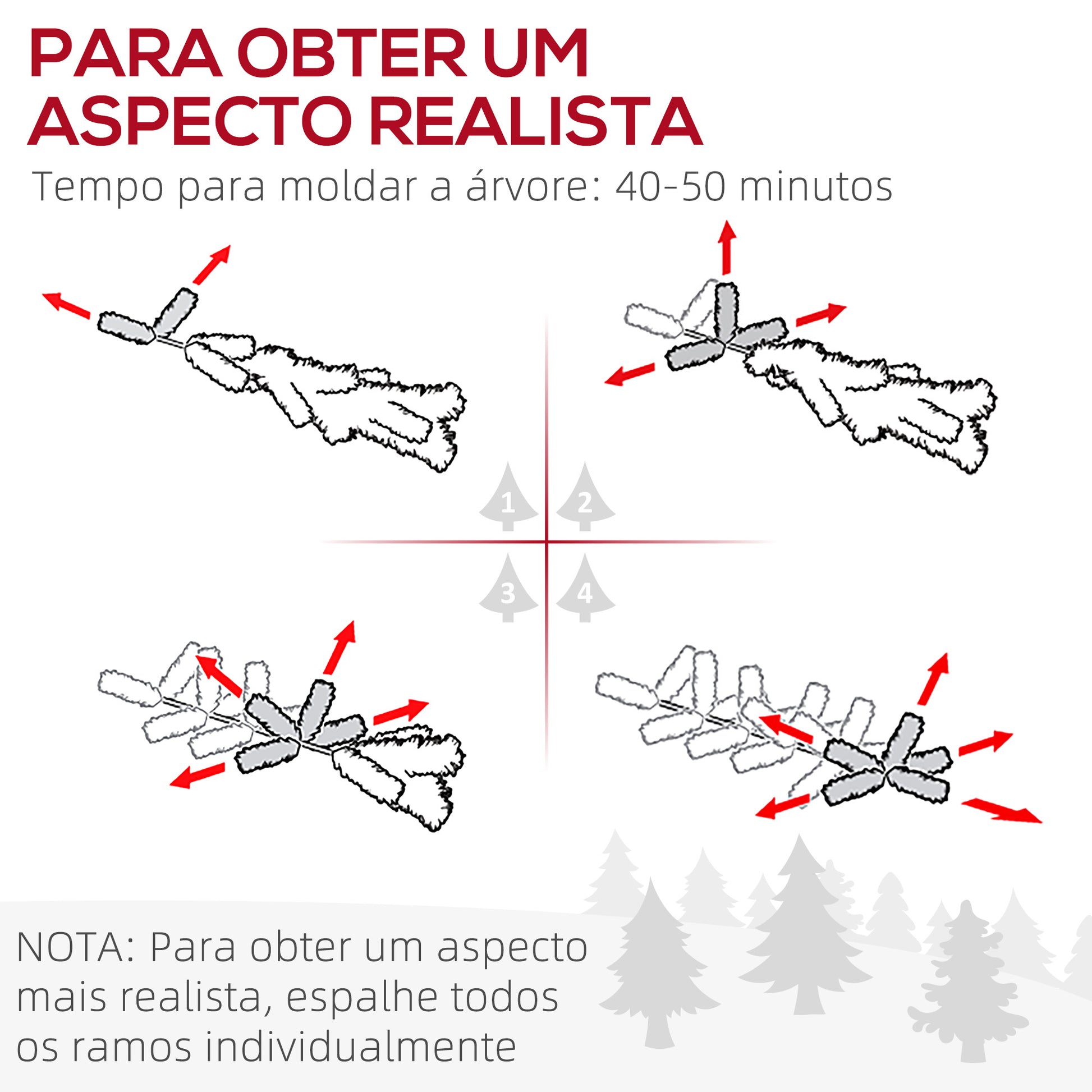 PARA OBTER UM ASPECTO REALISTA

Tempo para moldar a árvore: 40-50 minutos

1

2

3

4

NOTA: Para obter um aspecto mais realista, espalhe todos os ramos individualmente