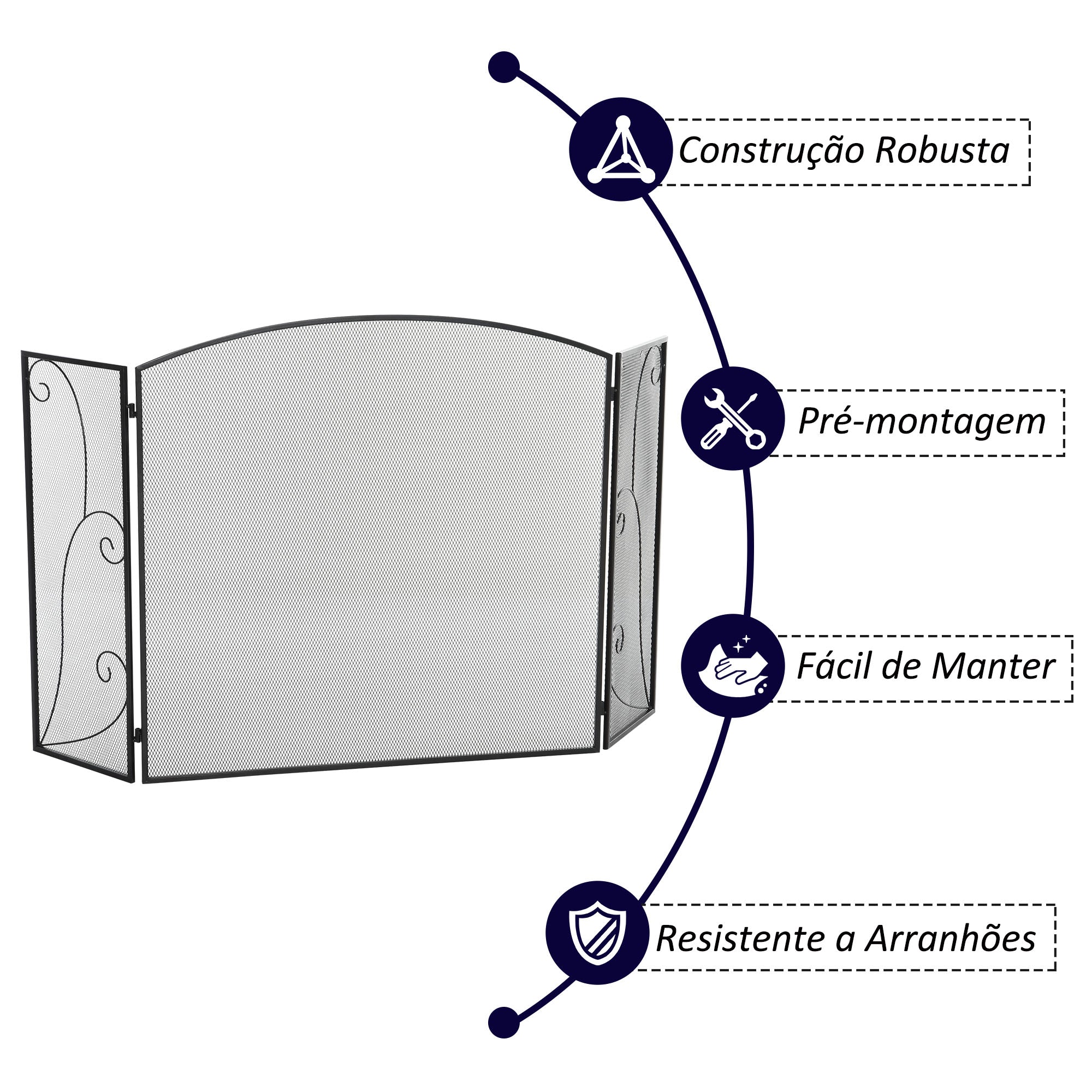 Construção Robusta

Pré-montagem

Fácil de Manter

Resistente a Arranhões