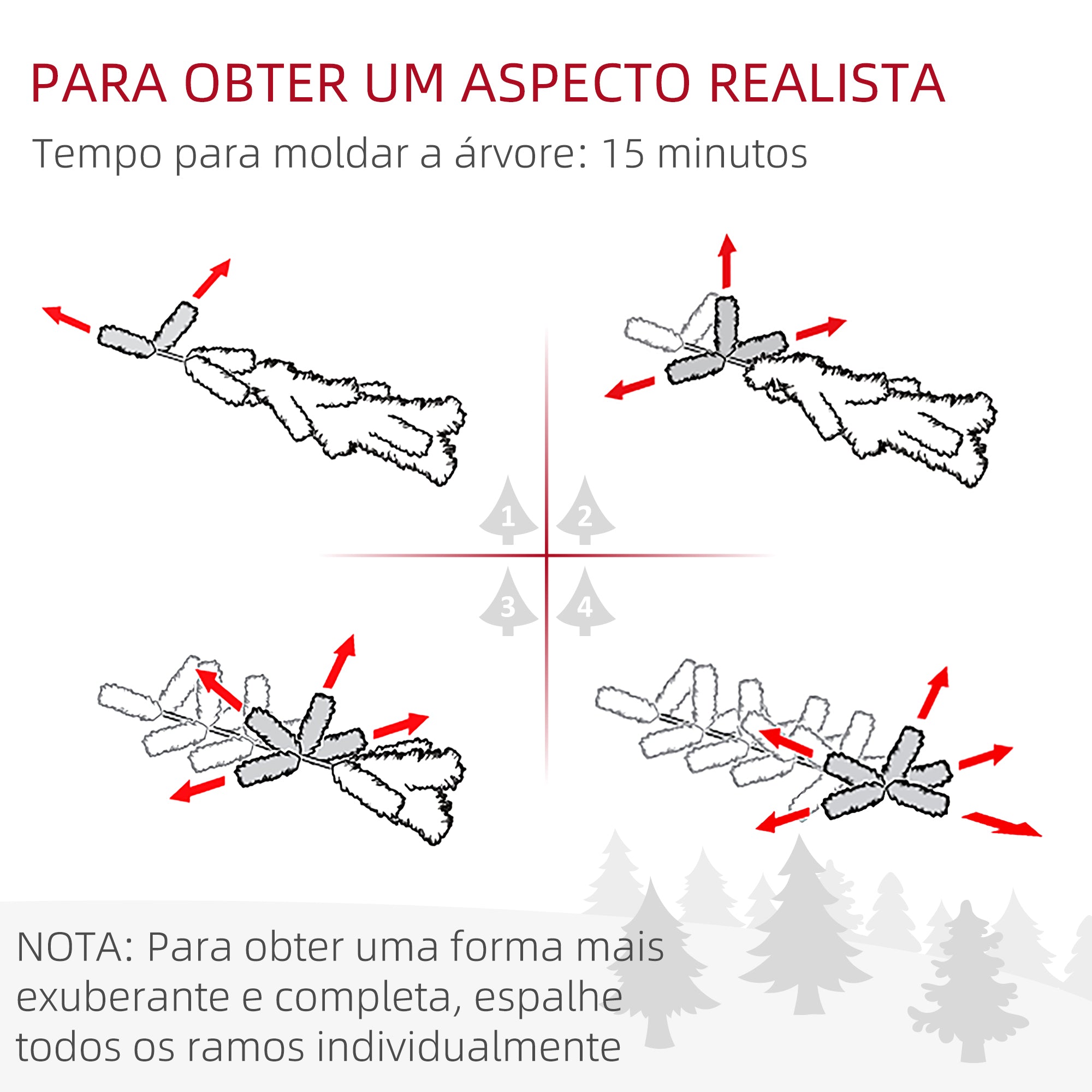 PARA OBTER UM ASPECTO REALISTA

Tempo para moldar a árvore: 15 minutos

1

2

3

4

NOTA: Para obter uma forma mais exuberante e completa, espalhe todos os ramos individualmente