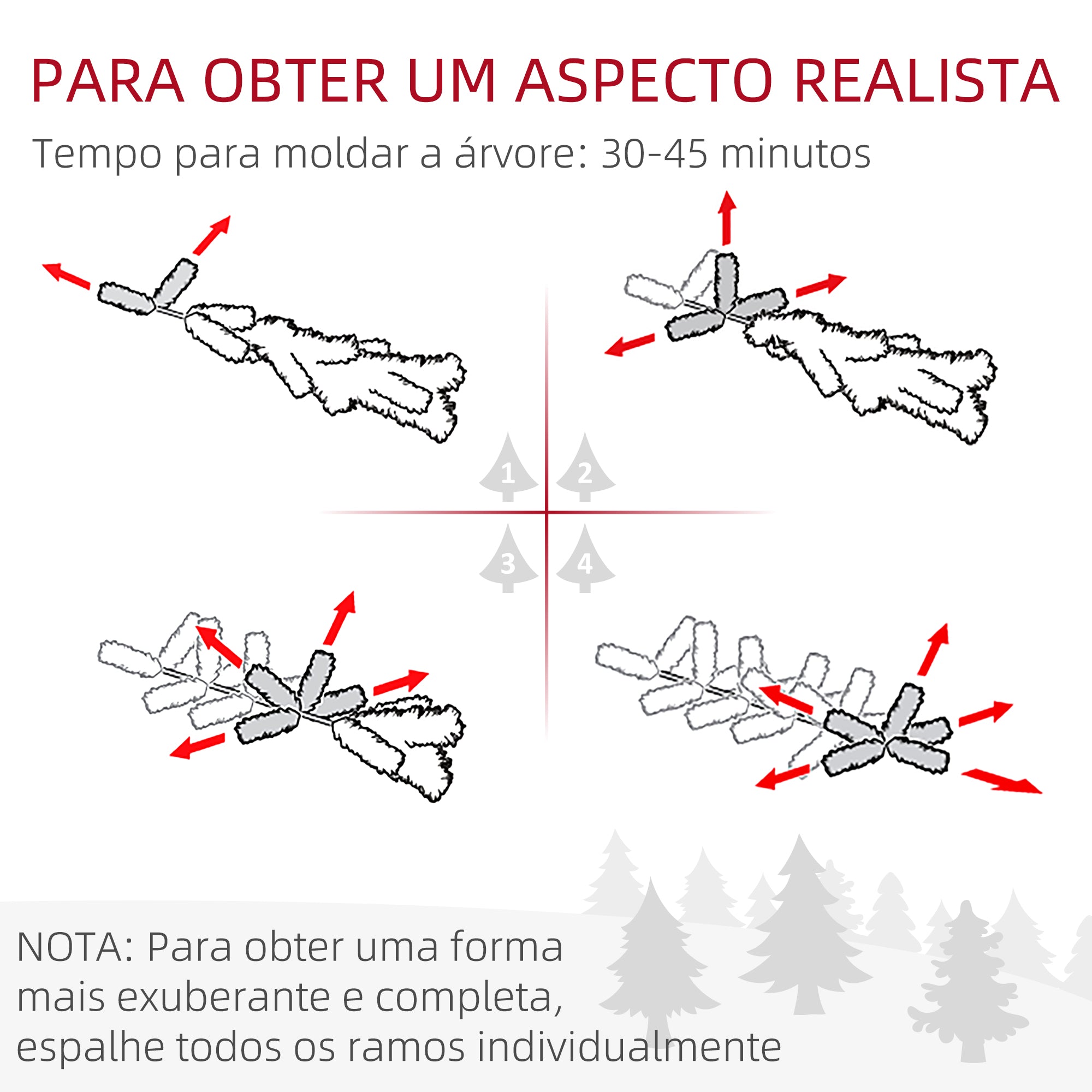 PARA OBTER UM ASPECTO REALISTA

Tempo para moldar a árvore: 30-45 minutos

1
2
3
4

NOTA: Para obter uma forma mais exuberante e completa, espalhe todos os ramos individualmente