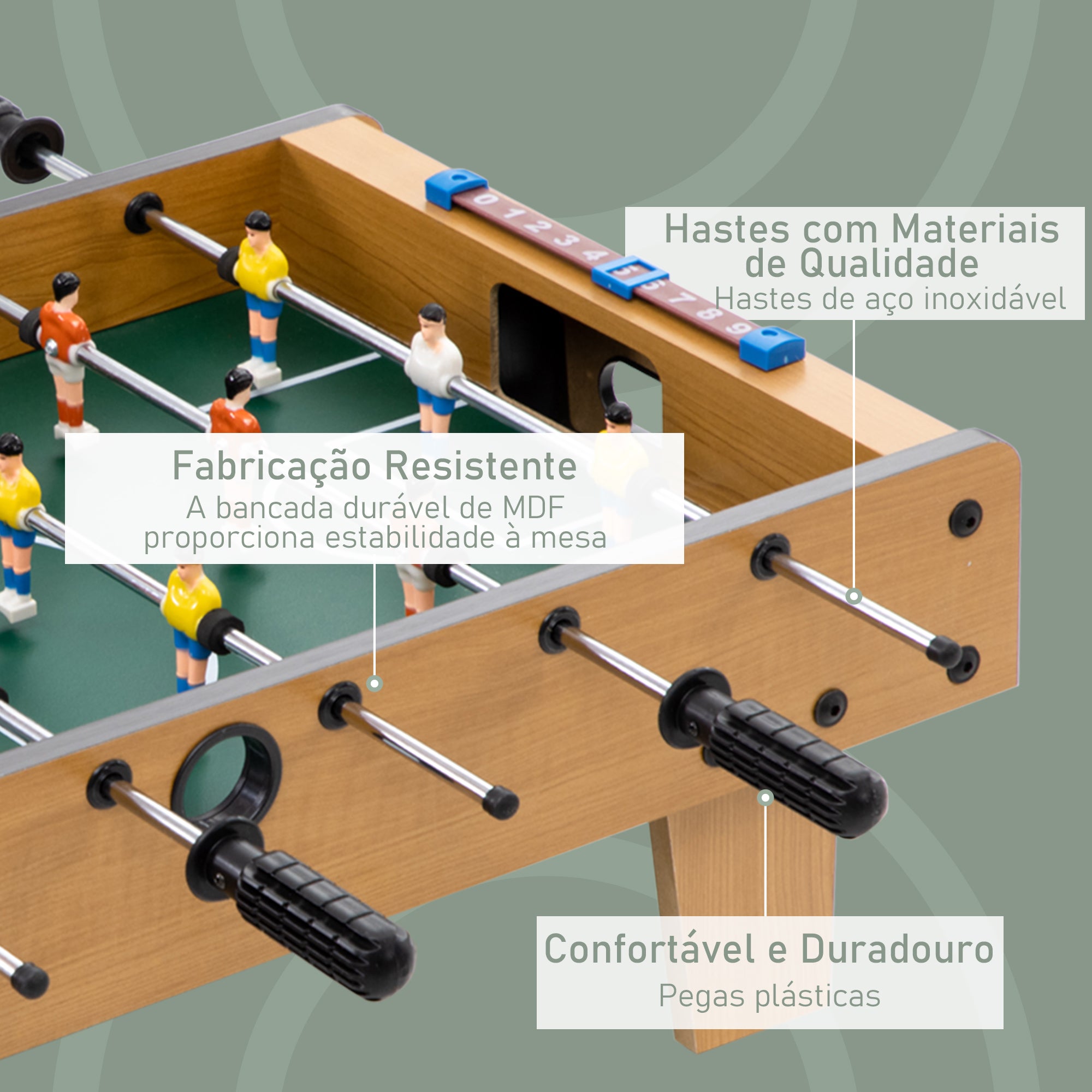 0 1 2 3 4 5 6 7 8 9

Hastes com Materiais de Qualidade
Hastes de aço inoxidável

Fabricação Resistente
A bancada durável de MDF proporciona estabilidade à mesa

Confortável e Duradouro
Pegas plásticas