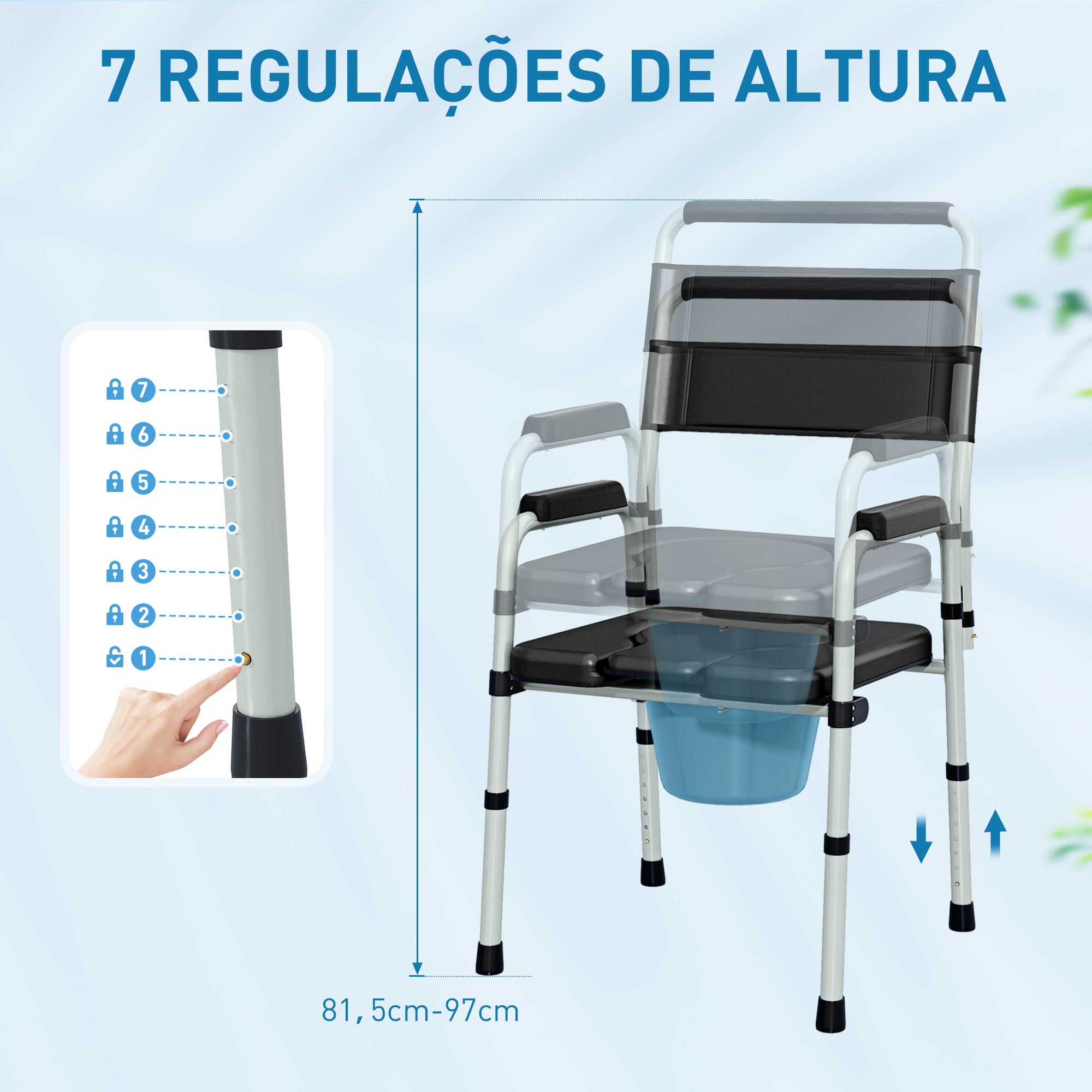 7 REGULAÇÕES DE ALTURA

7
6
5
4
3
2
1

81,5cm-97cm