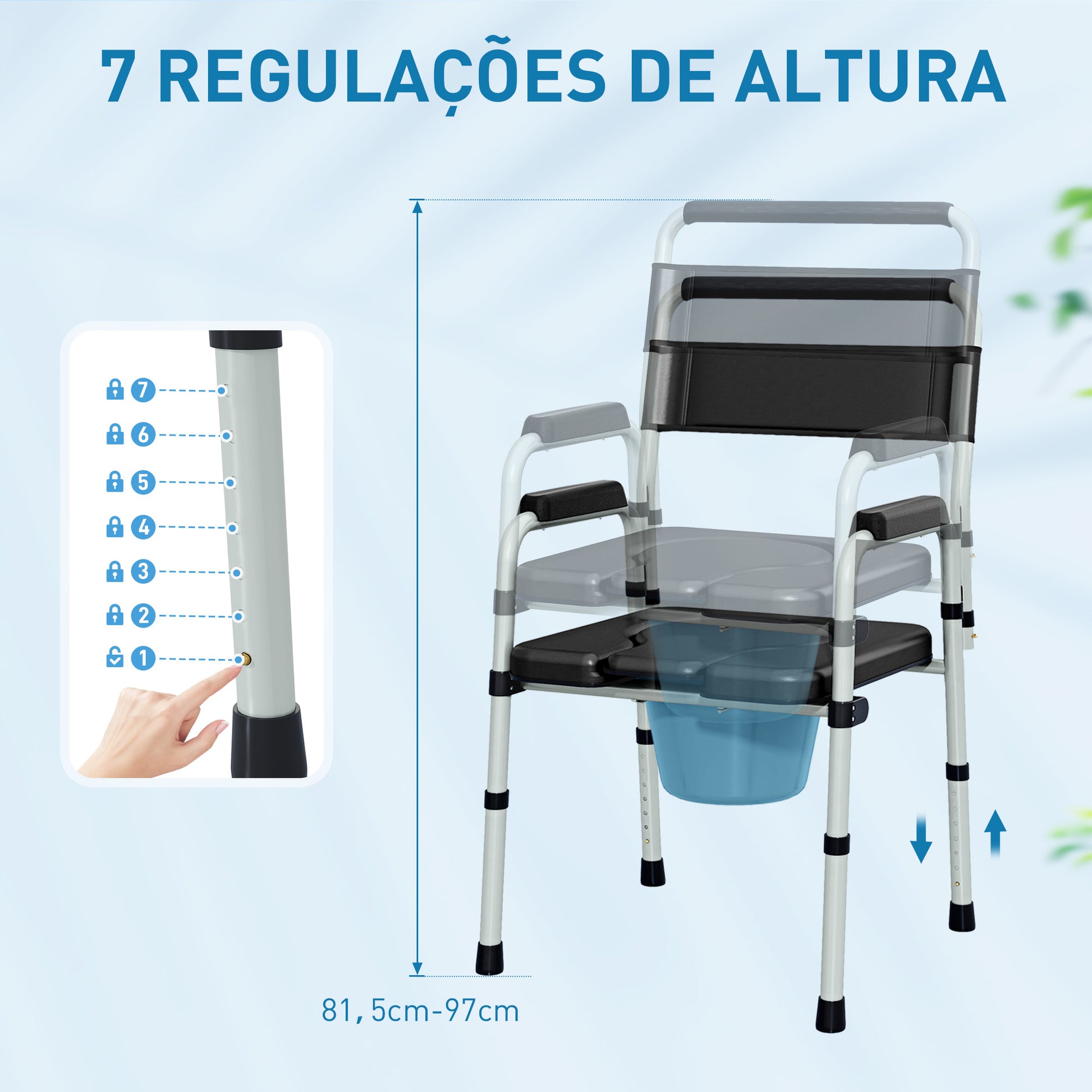 7 REGULAÇÕES DE ALTURA

7
6
5
4
3
2
1

81,5cm-97cm