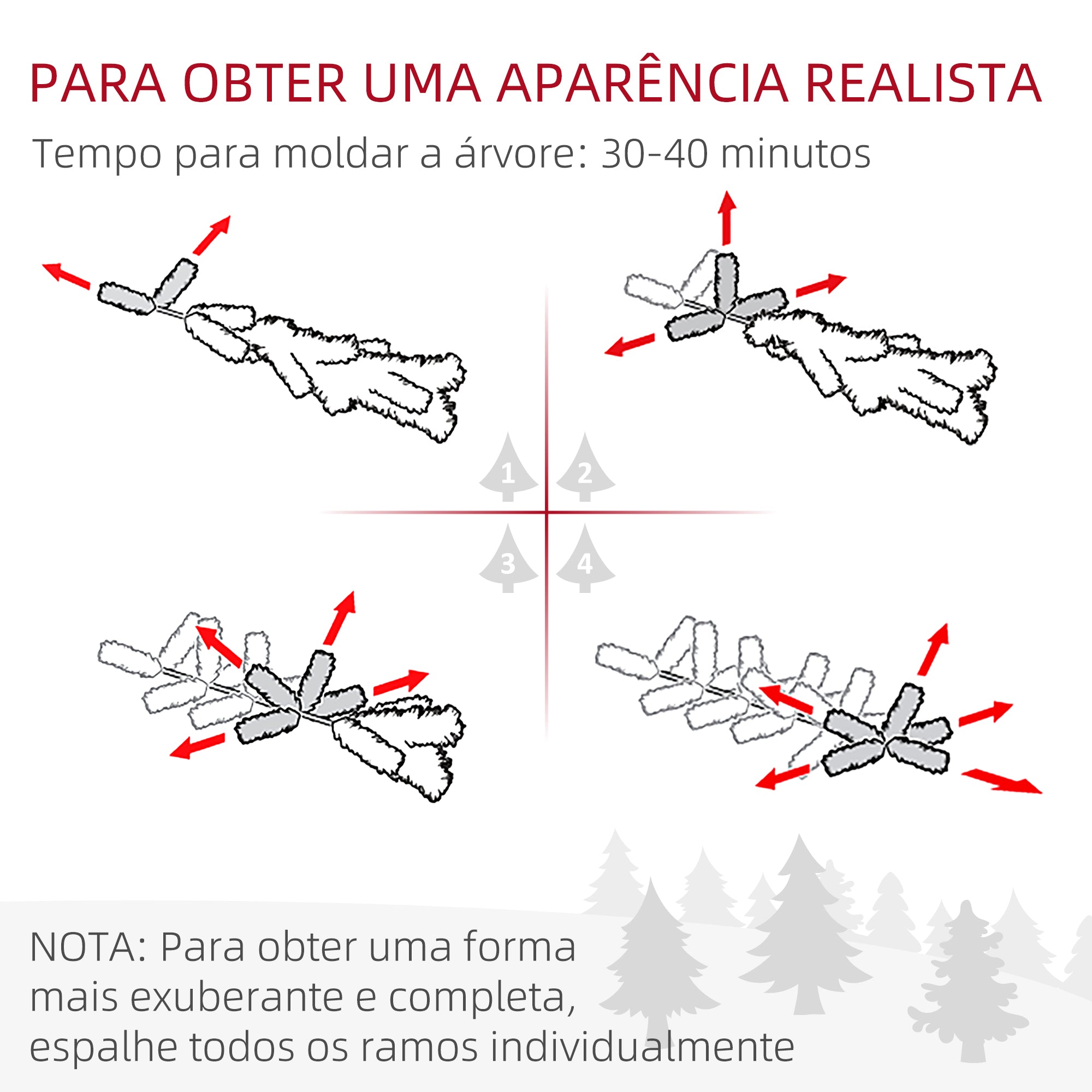 PARA OBTER UMA APARÊNCIA REALISTA

Tempo para moldar a árvore: 30-40 minutos

1

2

3

4

NOTA: Para obter uma forma mais exuberante e completa, espalhe todos os ramos individualmente