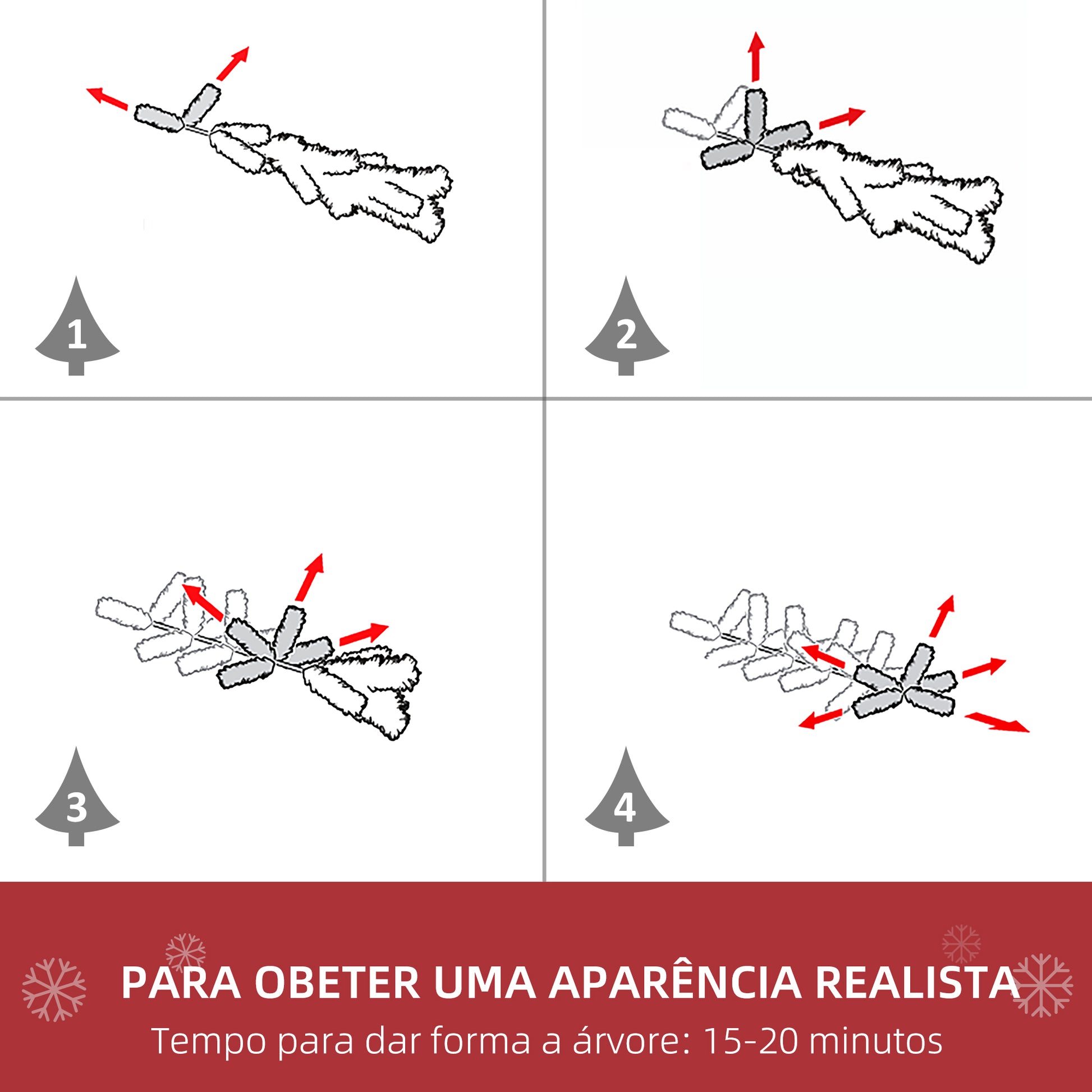 1

2

3

4

PARA OBETER UMA APARÊNCIA REALISTA
Tempo para dar forma a árvore: 15-20 minutos