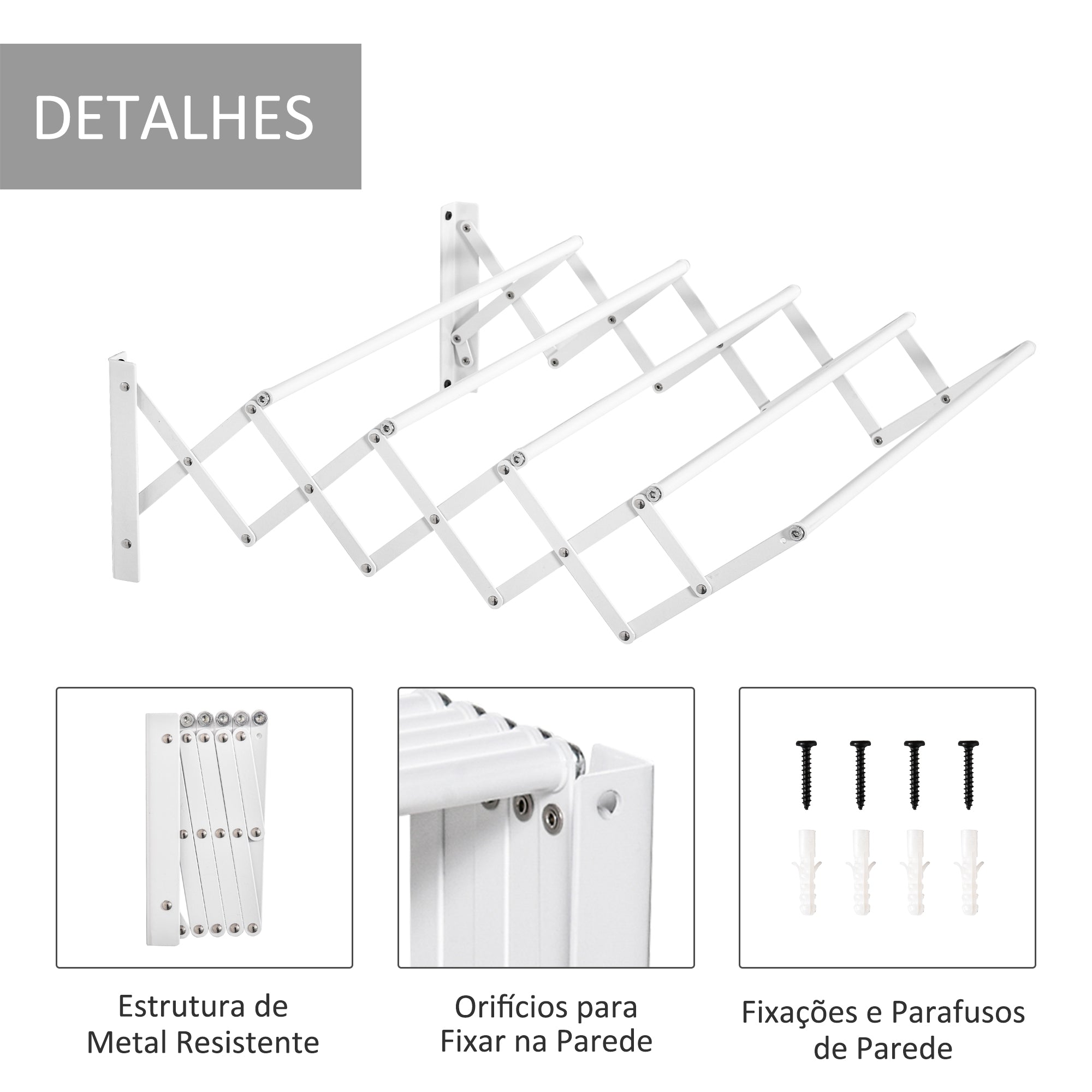 DETALHES

Estrutura de Metal Resistente

Orifícios para Fixar na Parede

Fixações e Parafusos de Parede