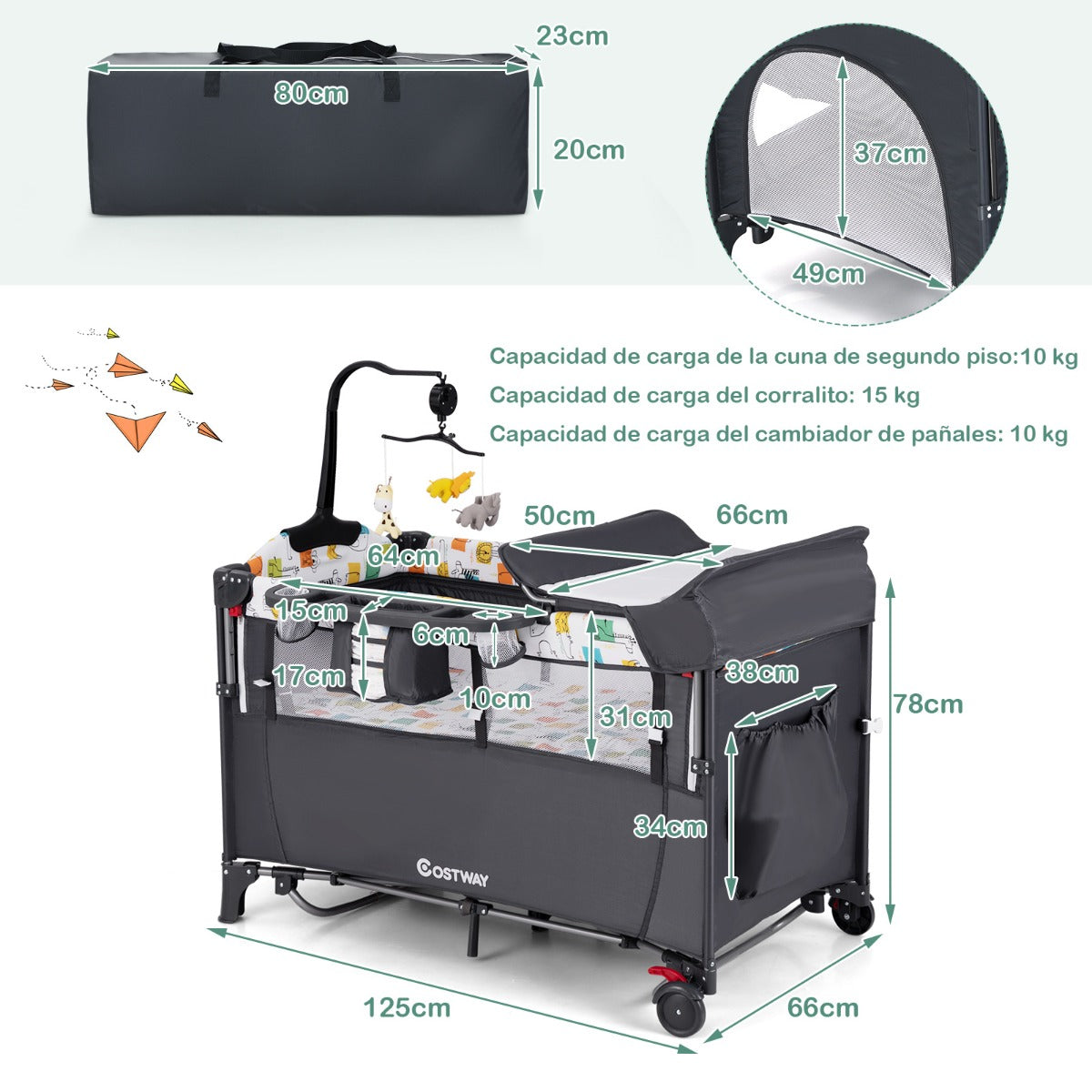 23cm
80cm
20cm
37cm
49cm

Capacidad de carga de la cuna de segundo piso:10 kg
Capacidad de carga del corralito: 15 kg
Capacidad de carga del cambiador de pañales: 10 kg

50cm
66cm
64cm
15cm
6cm
17cm
10cm
31cm
38cm
78cm
34cm
COSTWAY
125cm
66cm