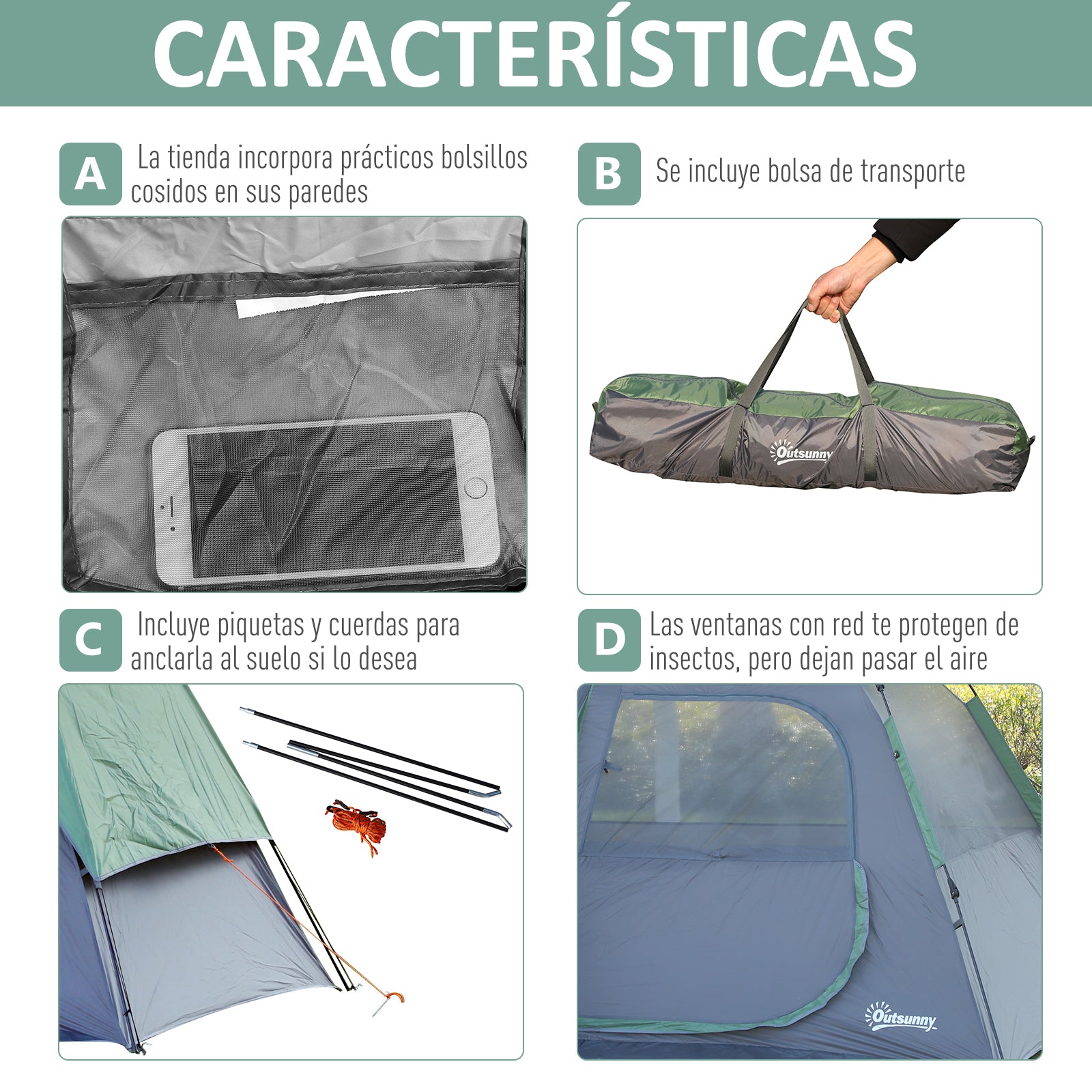 CARACTERÍSTICAS

A La tienda incorpora prácticos bolsillos cosidos en sus paredes

B Se incluye bolsa de transporte

Outsunny

C Incluye piquetas y cuerdas para anclarla al suelo si lo desea

D Las ventanas con red te protegen de insectos, pero dejan pasar el aire

Outsunny