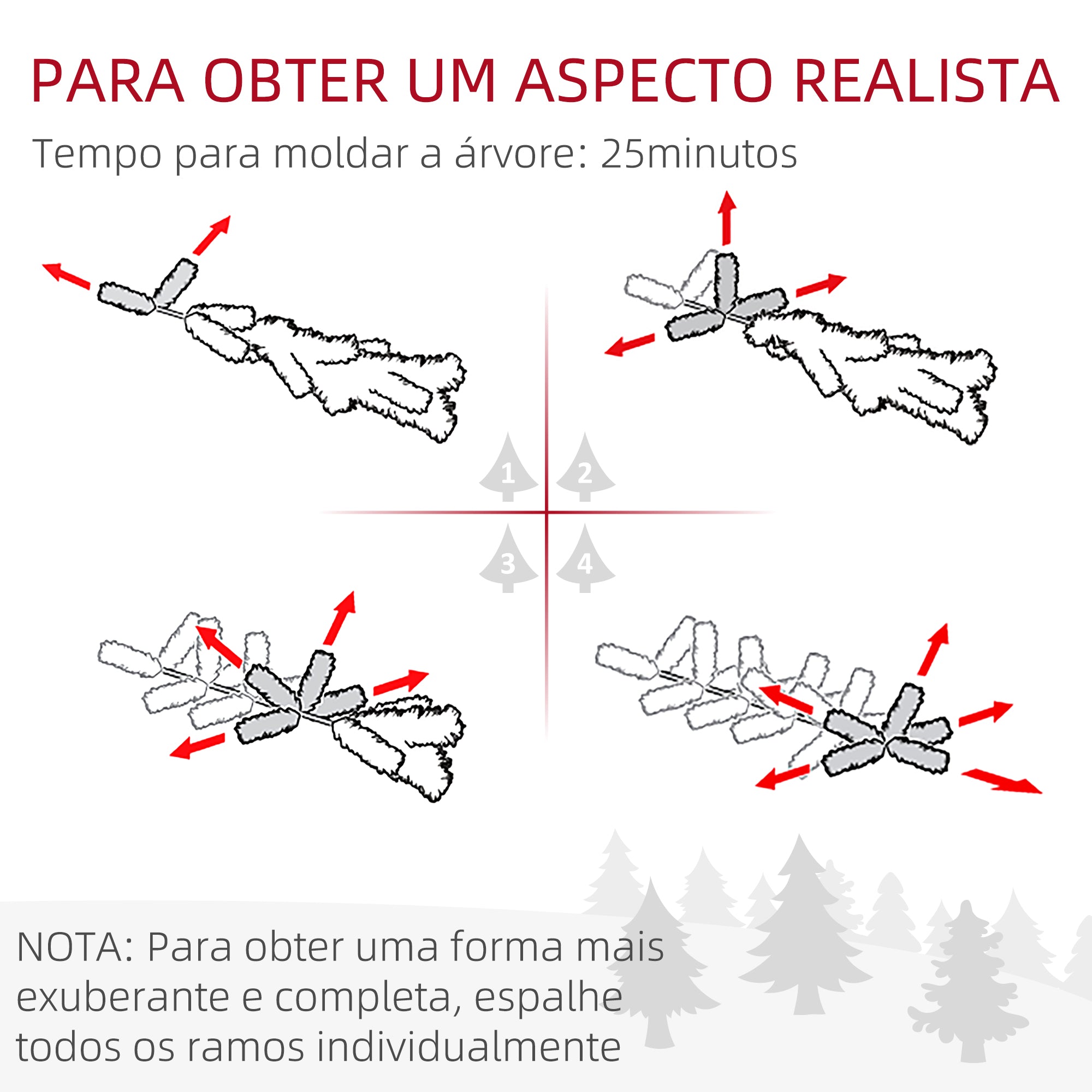 PARA OBTER UM ASPECTO REALISTA

Tempo para moldar a árvore: 25minutos

1

2

3

4

NOTA: Para obter uma forma mais exuberante e completa, espalhe todos os ramos individualmente