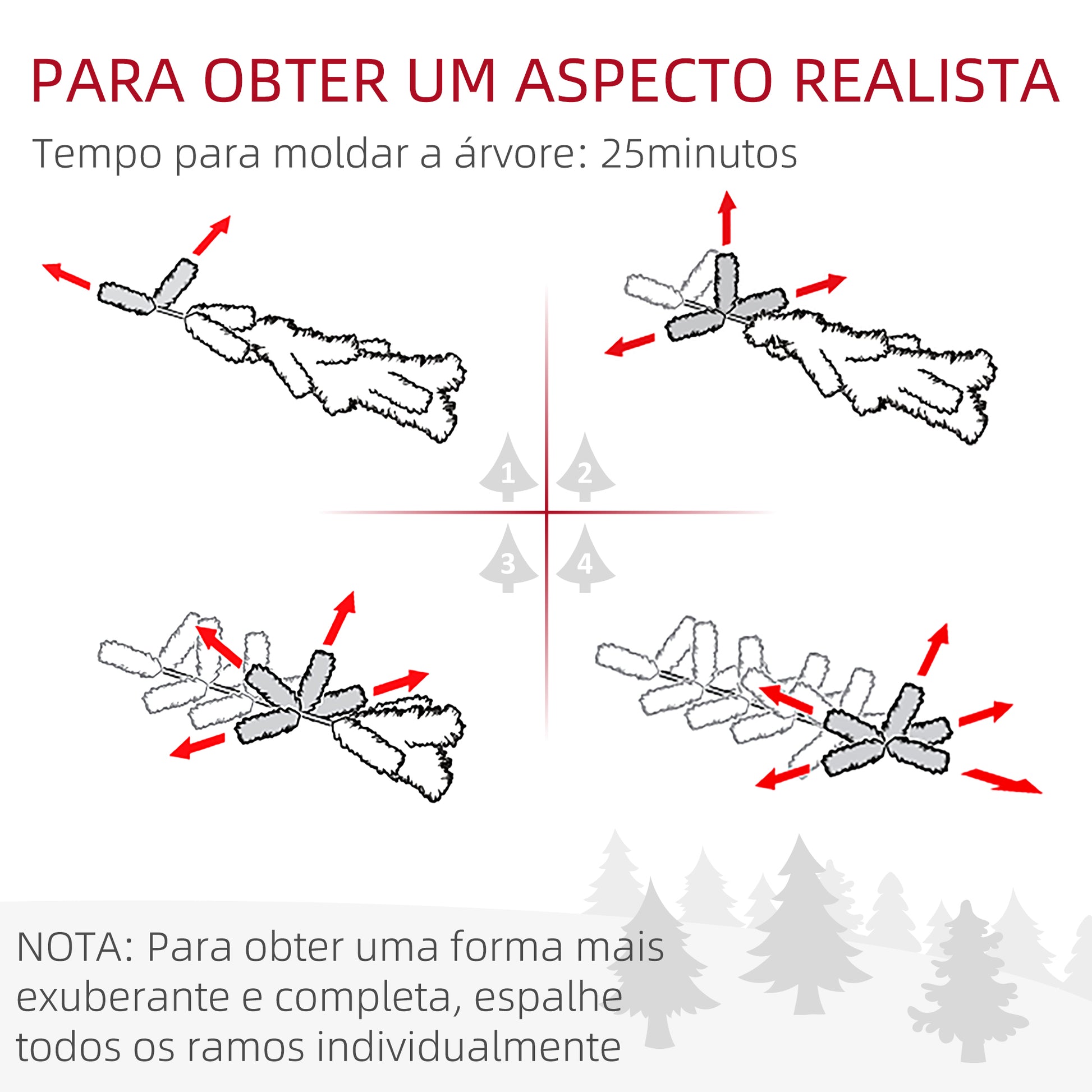 PARA OBTER UM ASPECTO REALISTA

Tempo para moldar a árvore: 25minutos

1

2

3

4

NOTA: Para obter uma forma mais exuberante e completa, espalhe todos os ramos individualmente