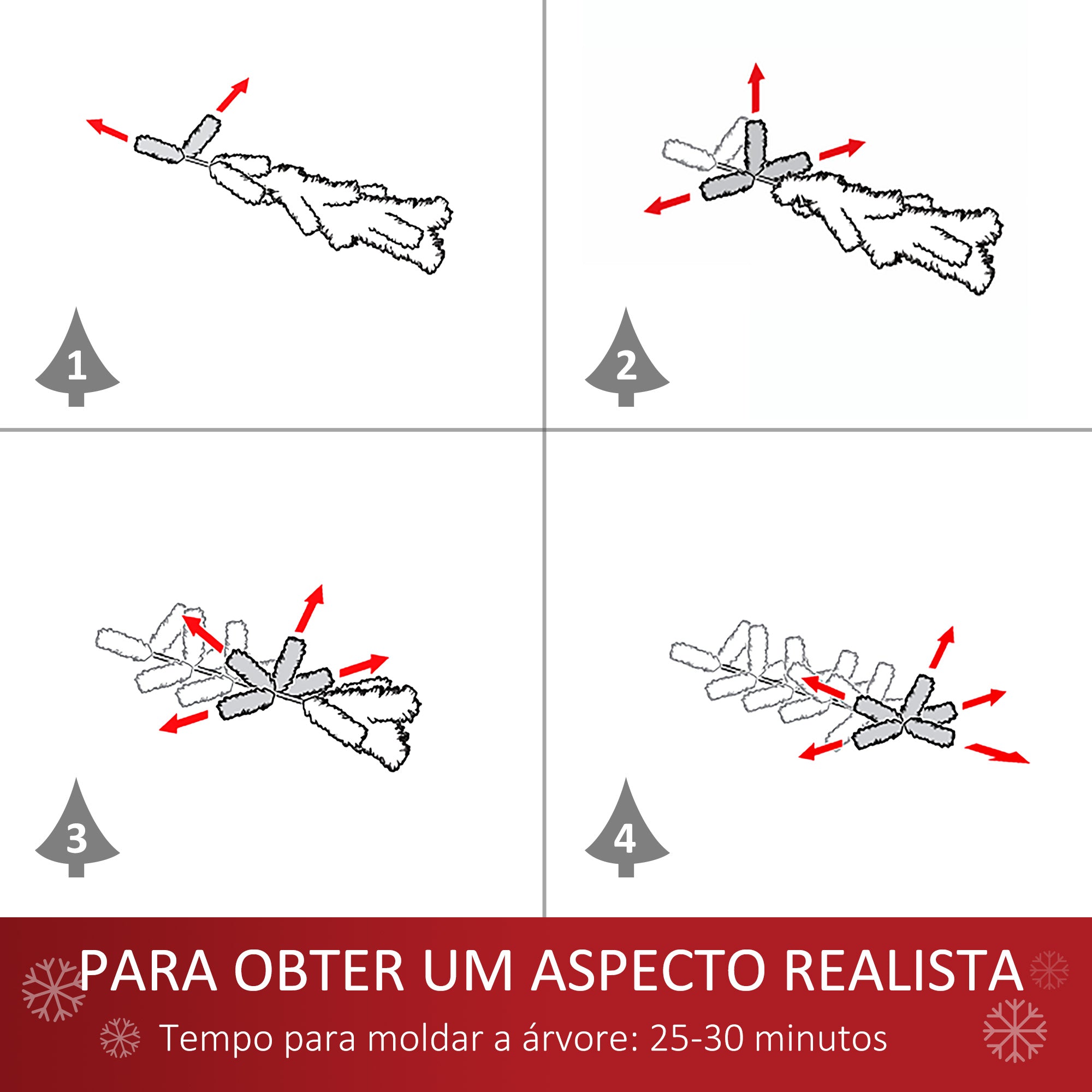 1

2

3

4

PARA OBTER UM ASPECTO REALISTA

Tempo para moldar a árvore: 25-30 minutos