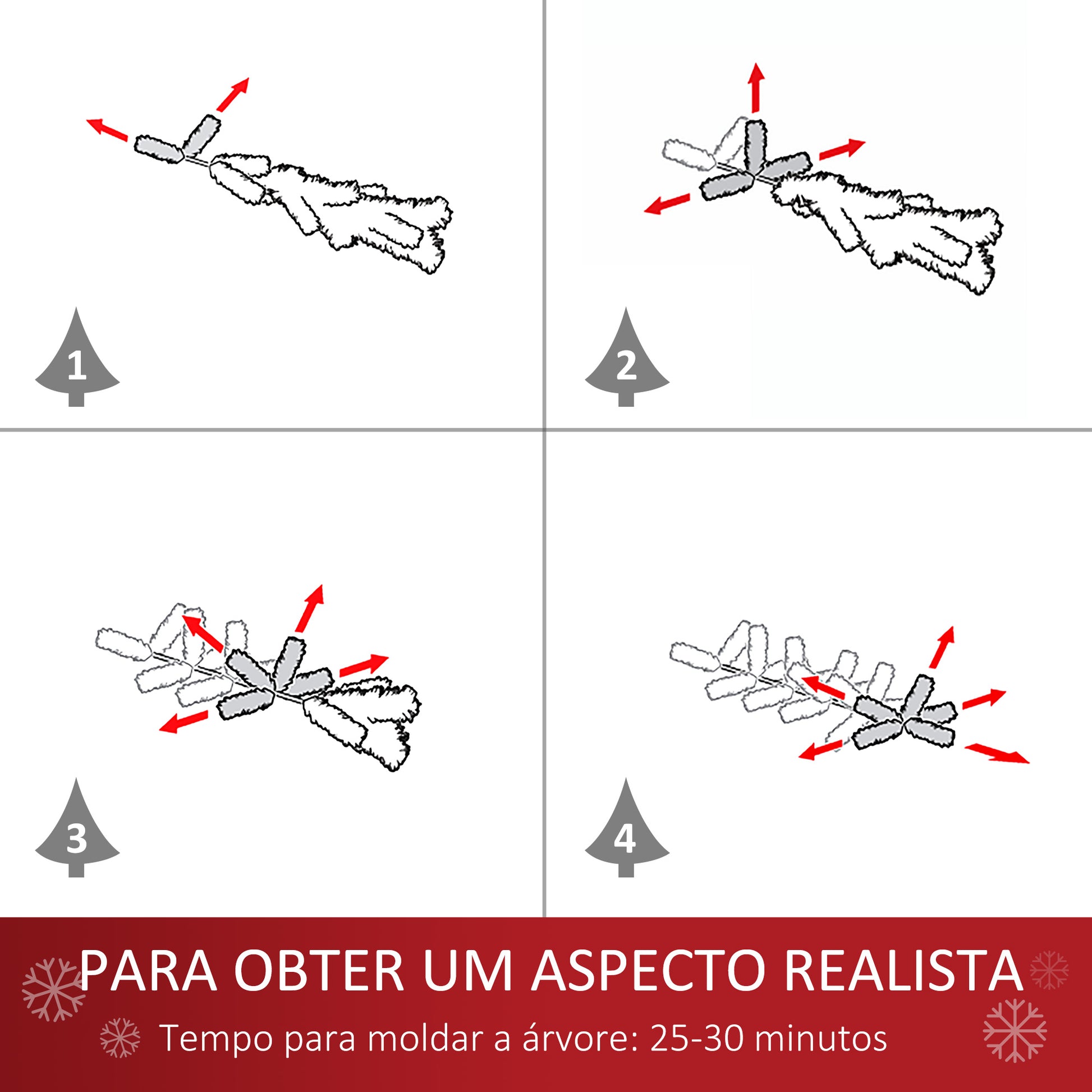 1

2

3

4

PARA OBTER UM ASPECTO REALISTA

Tempo para moldar a árvore: 25-30 minutos