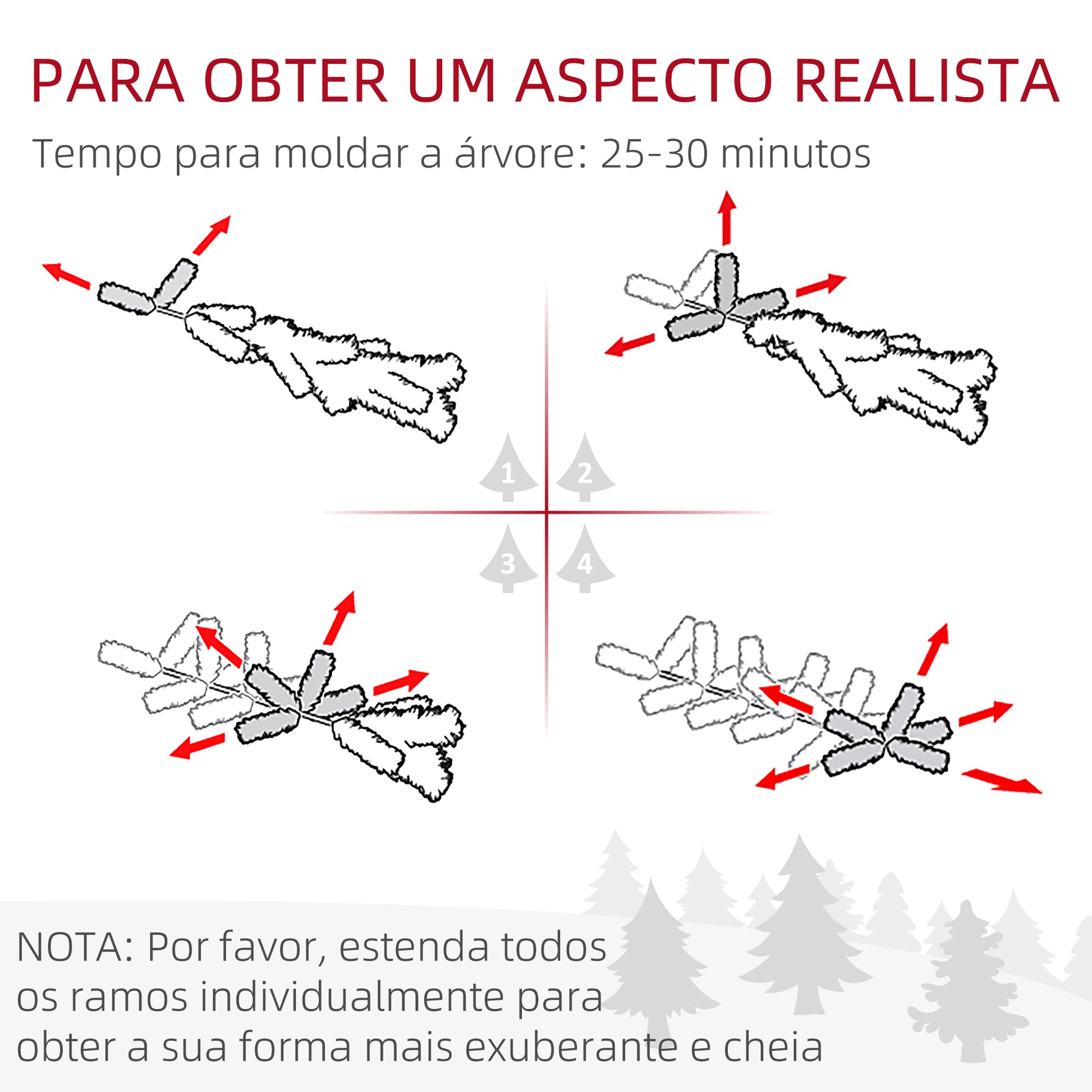 PARA OBTER UM ASPECTO REALISTA

Tempo para moldar a árvore: 25-30 minutos

1

2

3

4

NOTA: Por favor, estenda todos os ramos individualmente para obter a sua forma mais exuberante e cheia