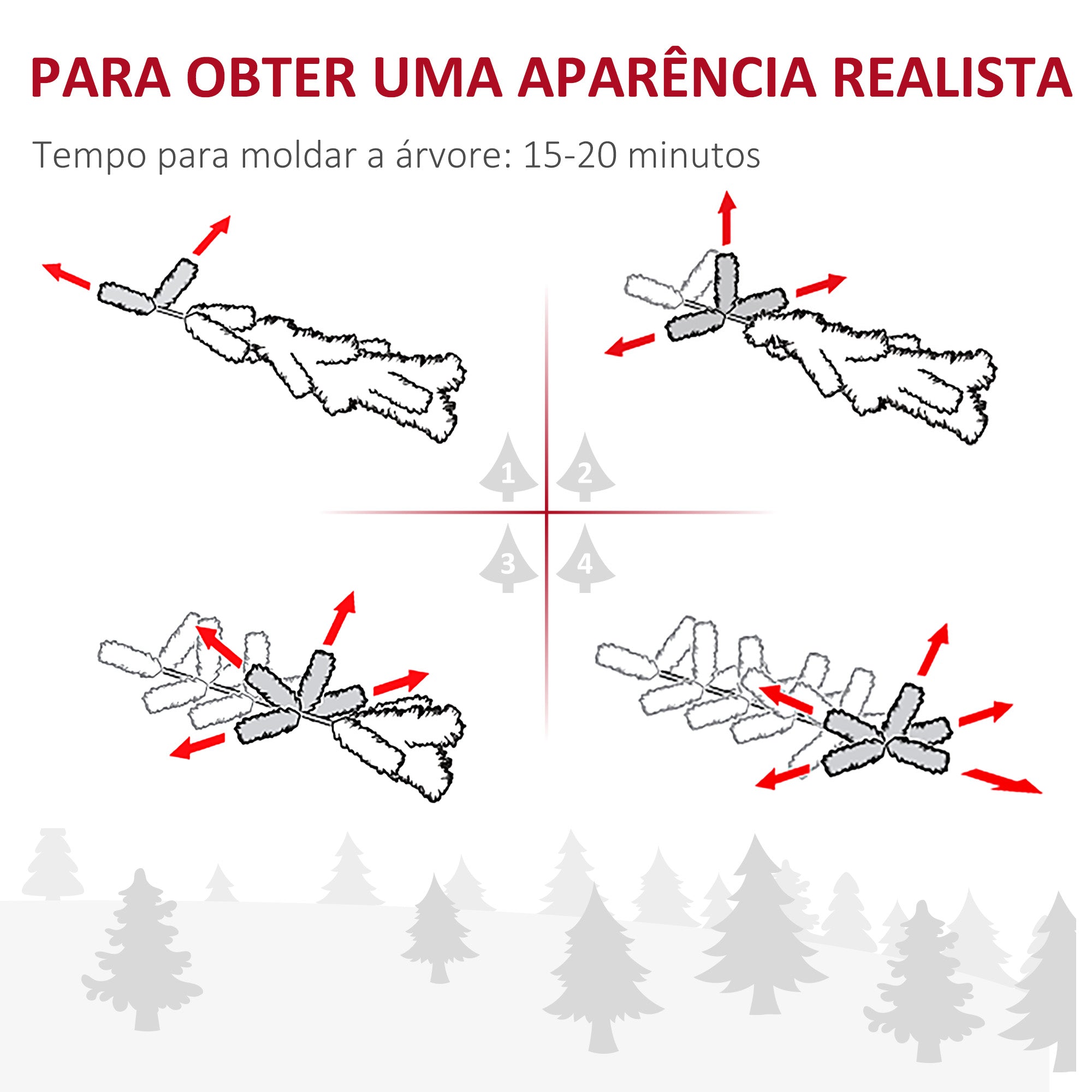 PARA OBTER UMA APARÊNCIA REALISTA

Tempo para moldar a árvore: 15-20 minutos

1
2
3
4