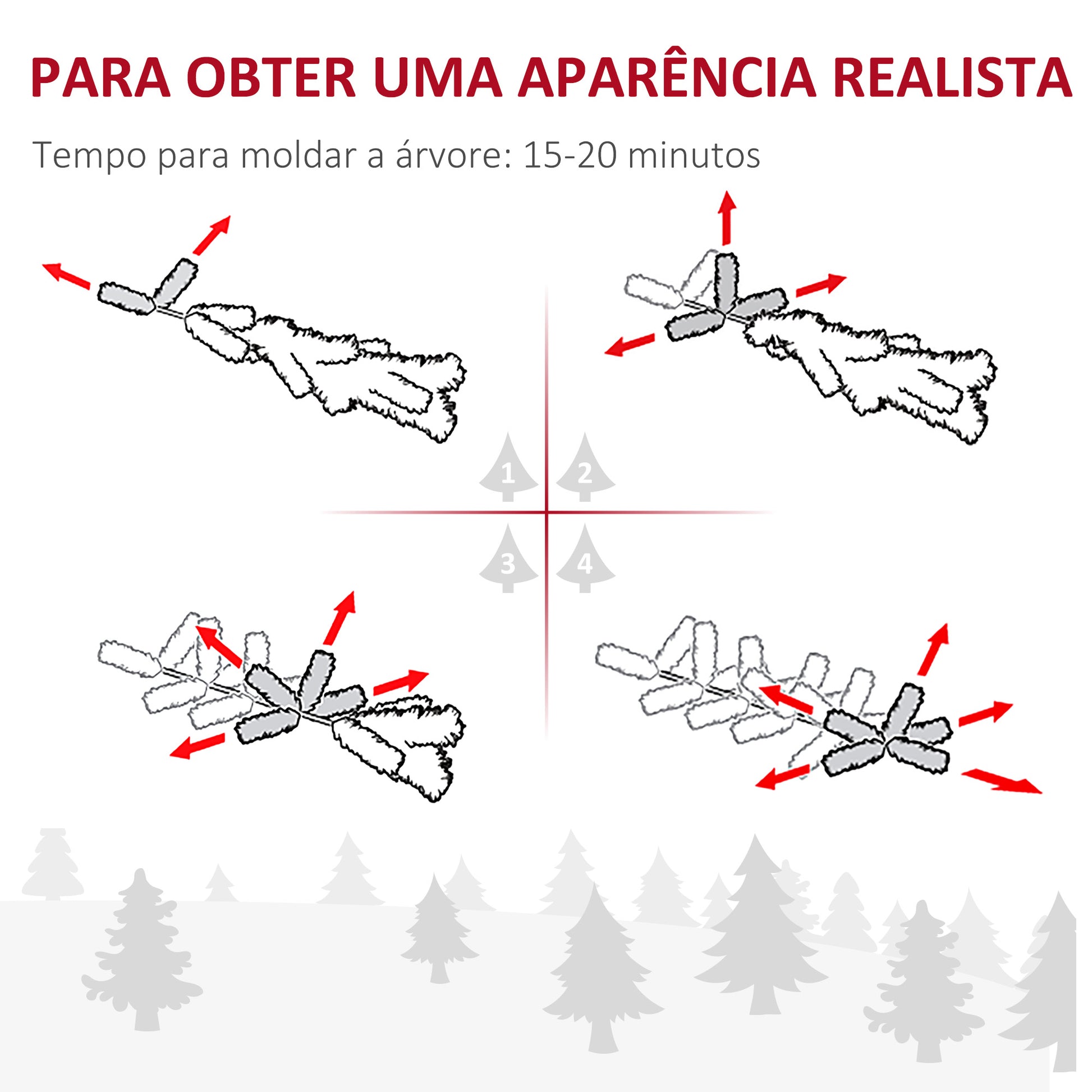 PARA OBTER UMA APARÊNCIA REALISTA

Tempo para moldar a árvore: 15-20 minutos

1
2
3
4