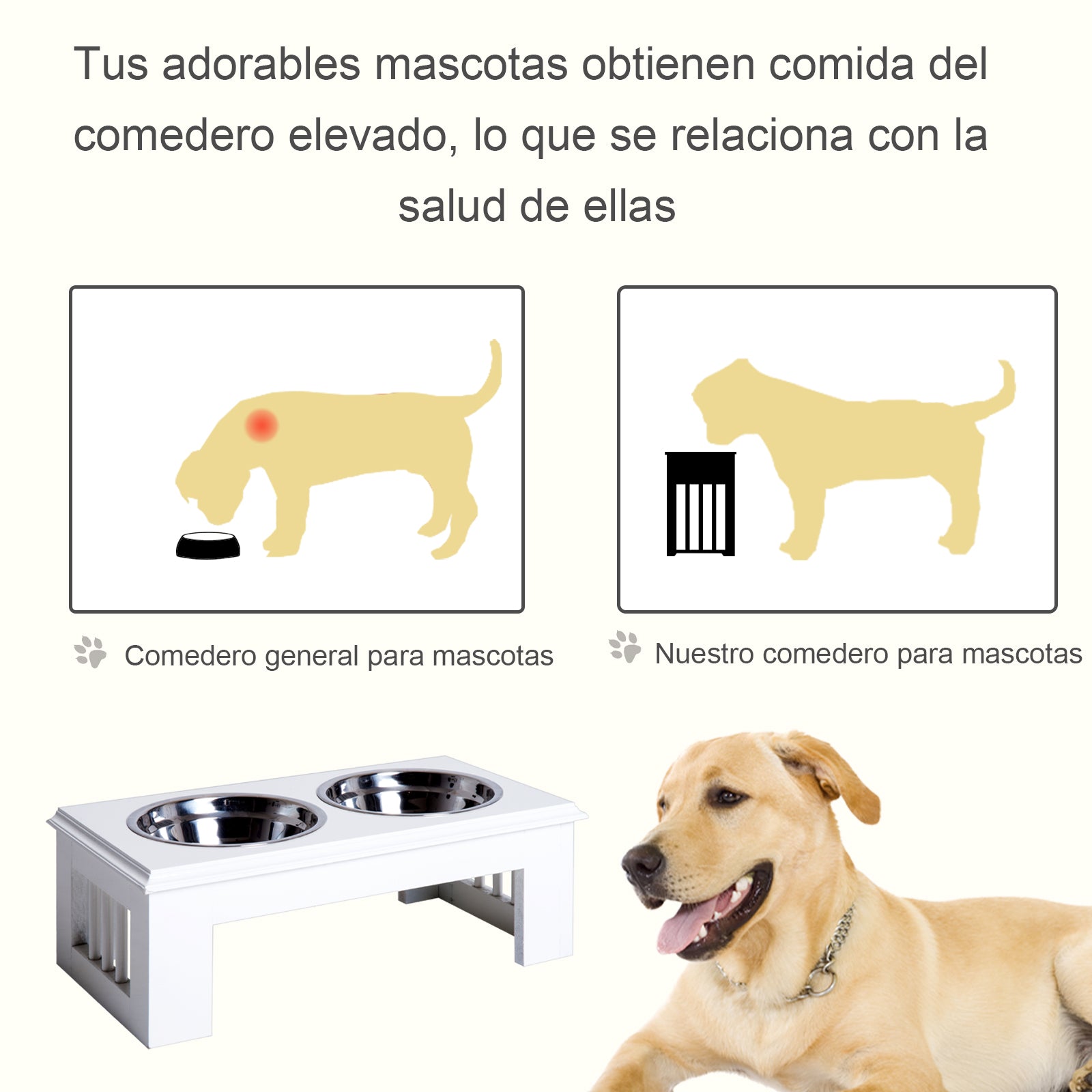 Tus adorables mascotas obtienen comida del comedero elevado, lo que se relaciona con la salud de ellas

Comedero general para mascotas

Nuestro comedero para mascotas