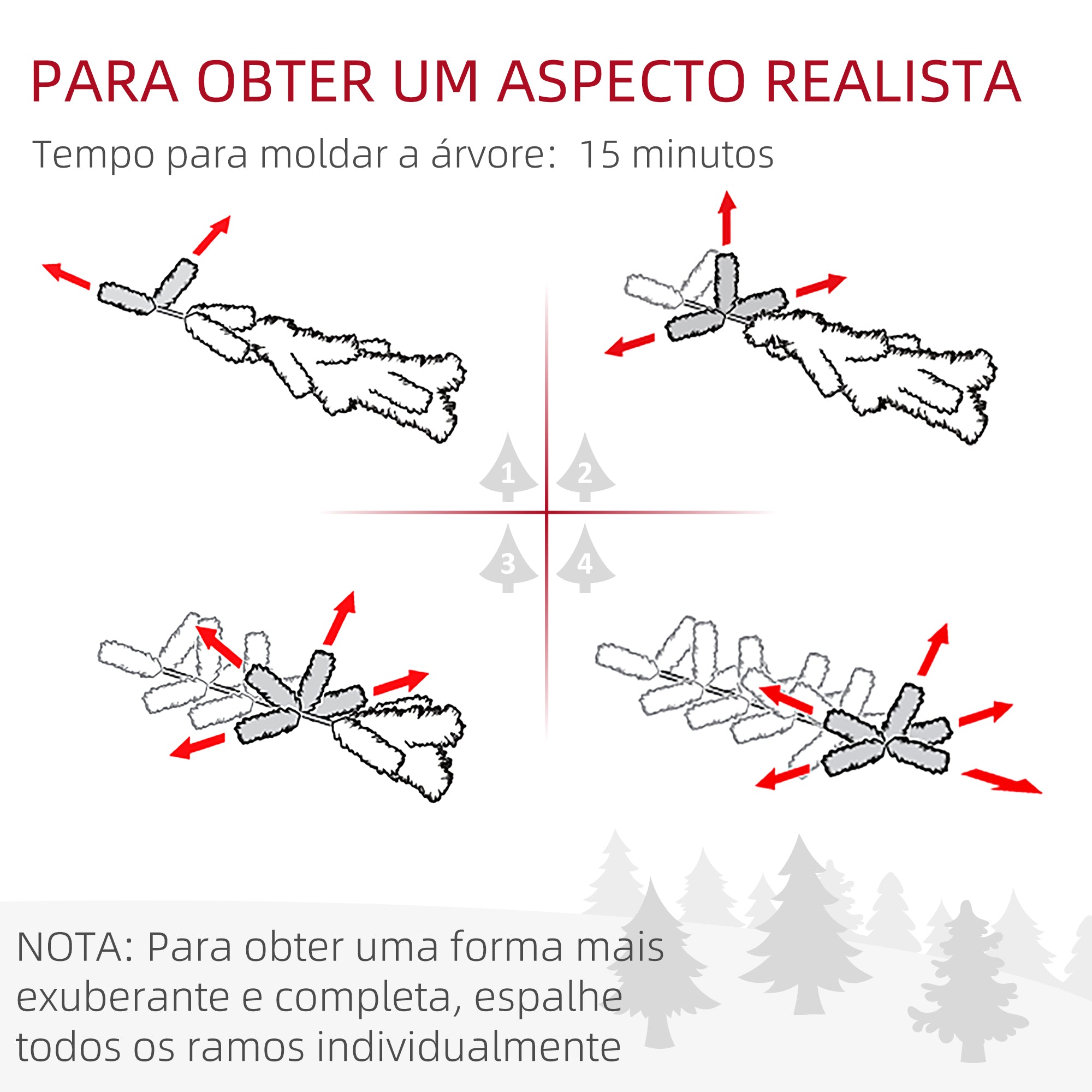 PARA OBTER UM ASPECTO REALISTA

Tempo para moldar a árvore: 15 minutos

1

2

3

4

NOTA: Para obter uma forma mais exuberante e completa, espalhe todos os ramos individualmente