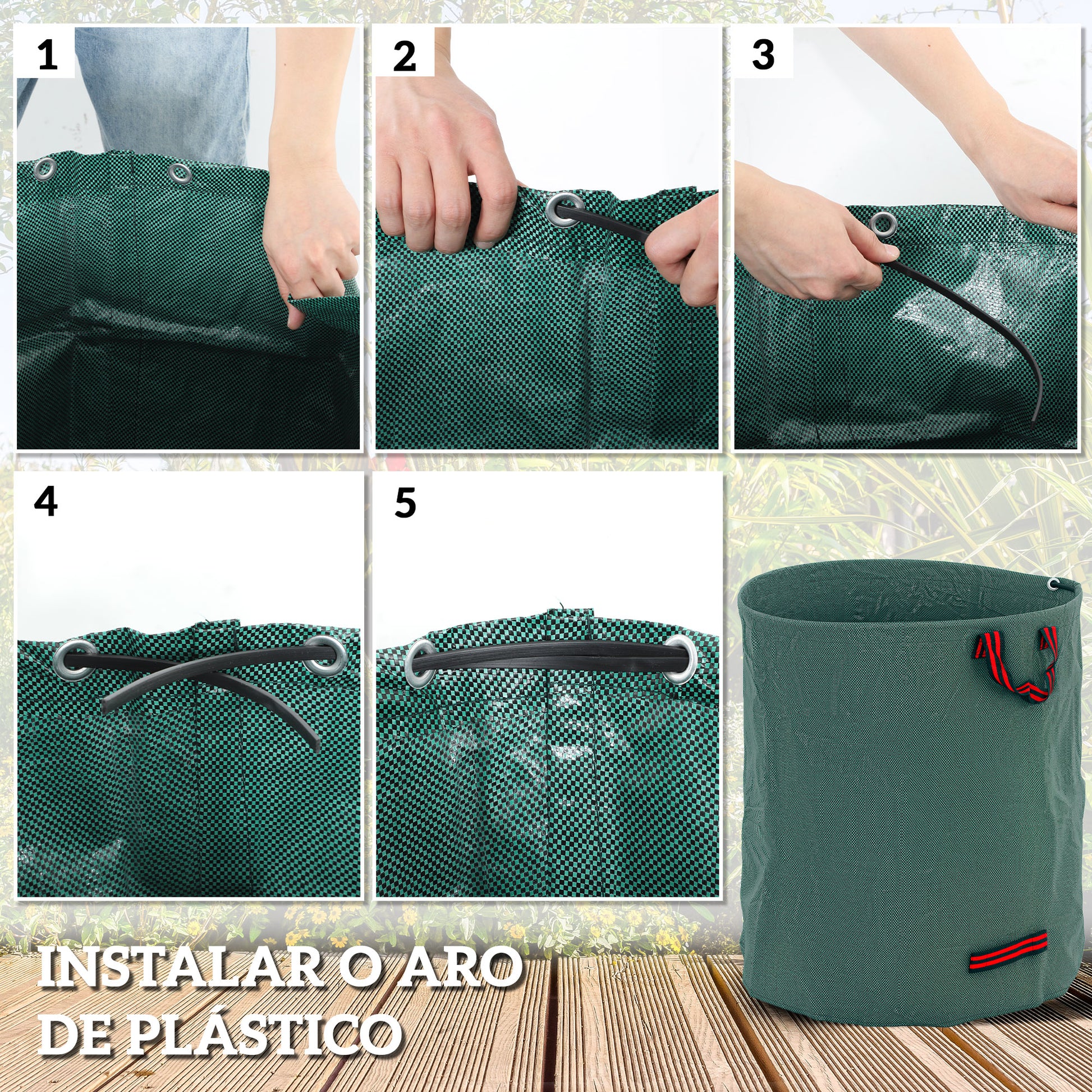 1

2

3

4

5

INSTALAR O ARO DE PLÁSTICO