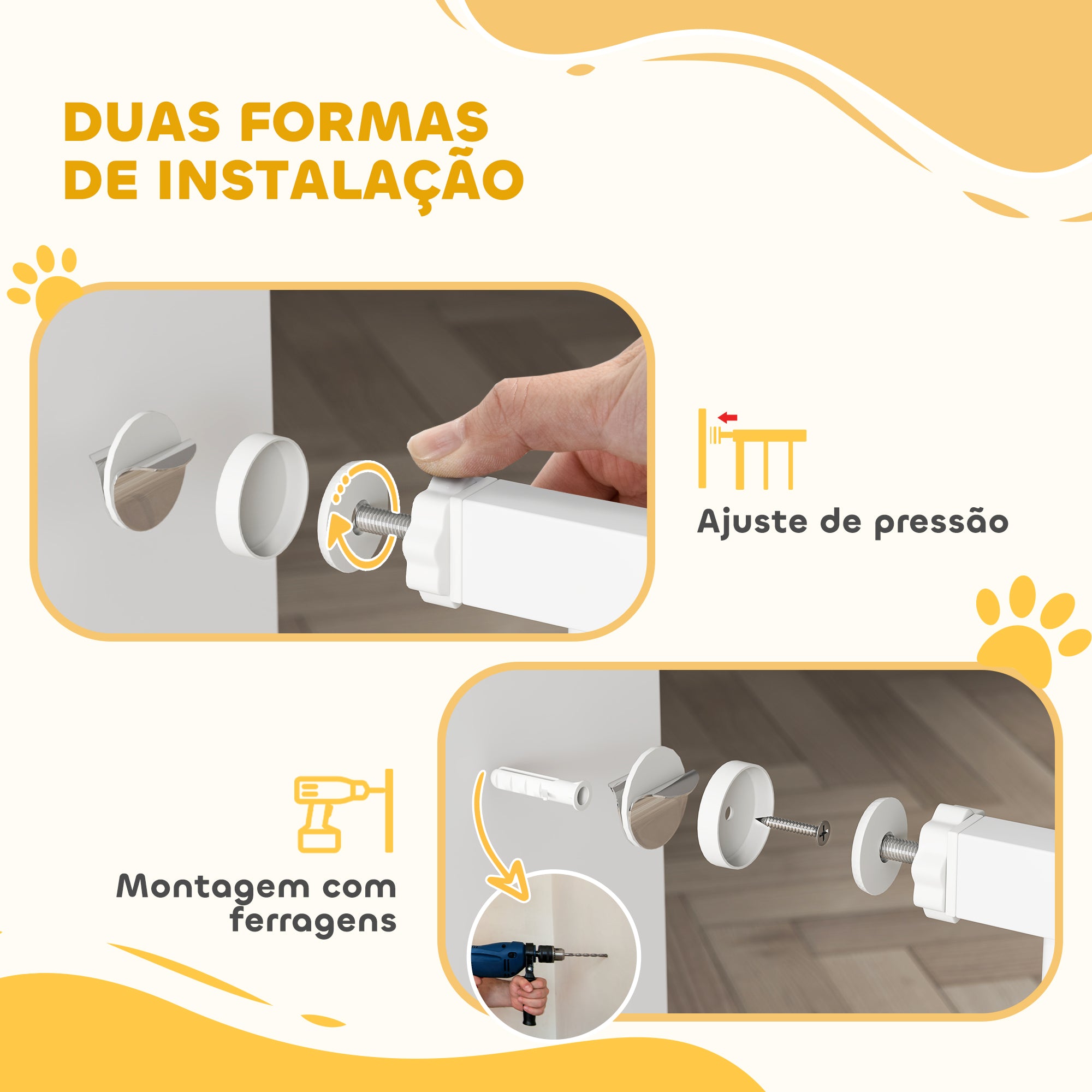 DUAS FORMAS DE INSTALAÇÃO

Ajuste de pressão

Montagem com ferragens