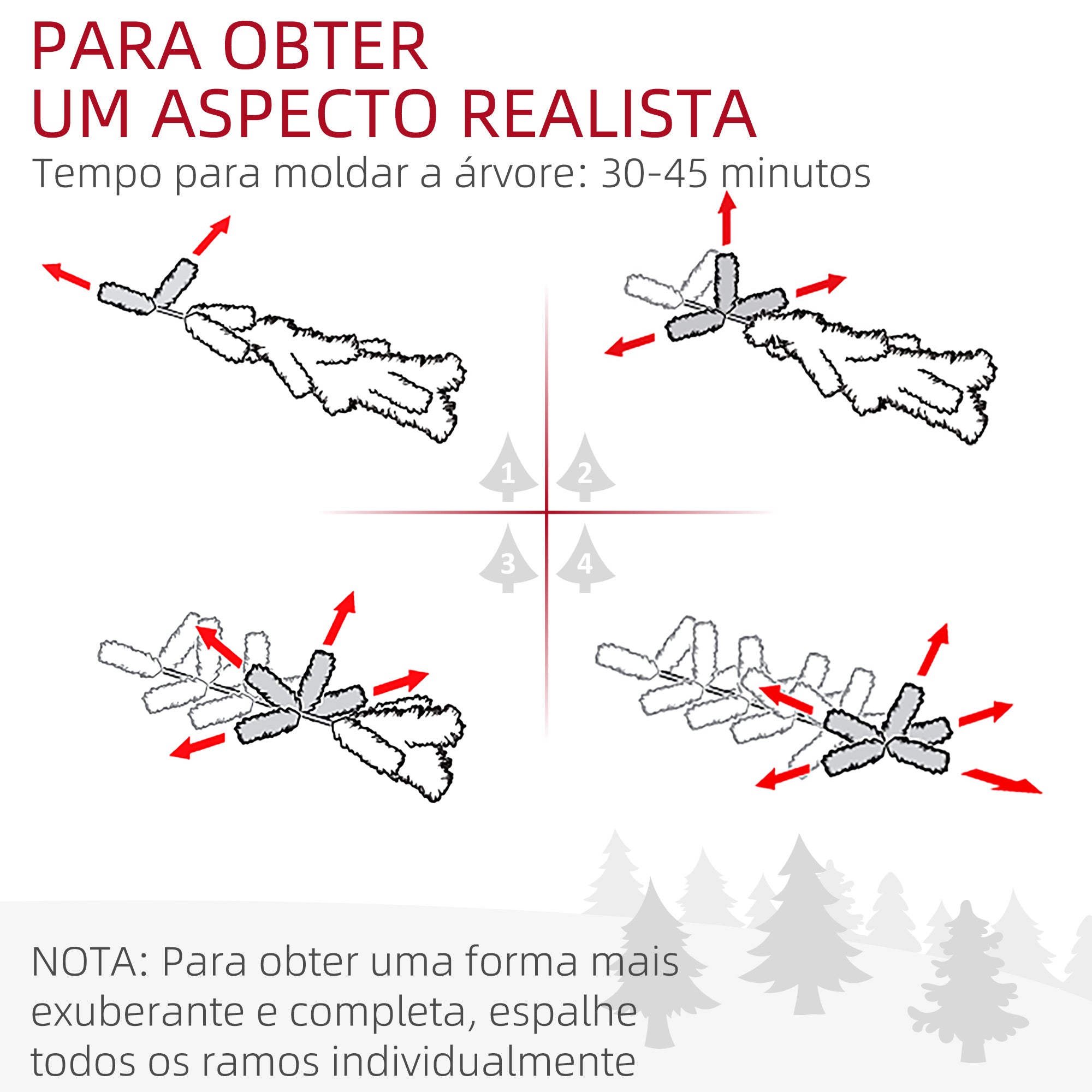 PARA OBTER UM ASPECTO REALISTA

Tempo para moldar a árvore: 30-45 minutos

1

2

3

4

NOTA: Para obter uma forma mais exuberante e completa, espalhe todos os ramos individualmente