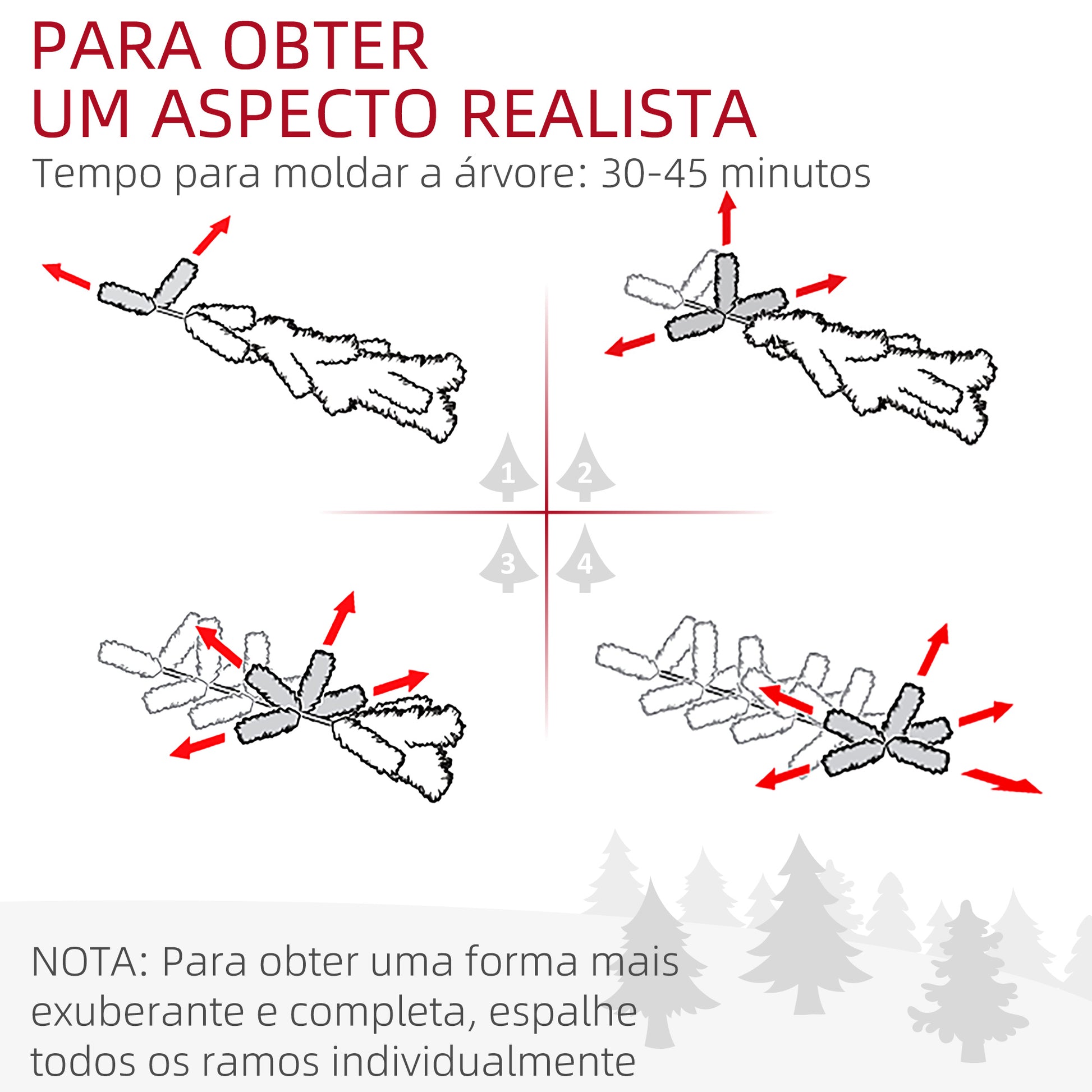 PARA OBTER UM ASPECTO REALISTA

Tempo para moldar a árvore: 30-45 minutos

1

2

3

4

NOTA: Para obter uma forma mais exuberante e completa, espalhe todos os ramos individualmente