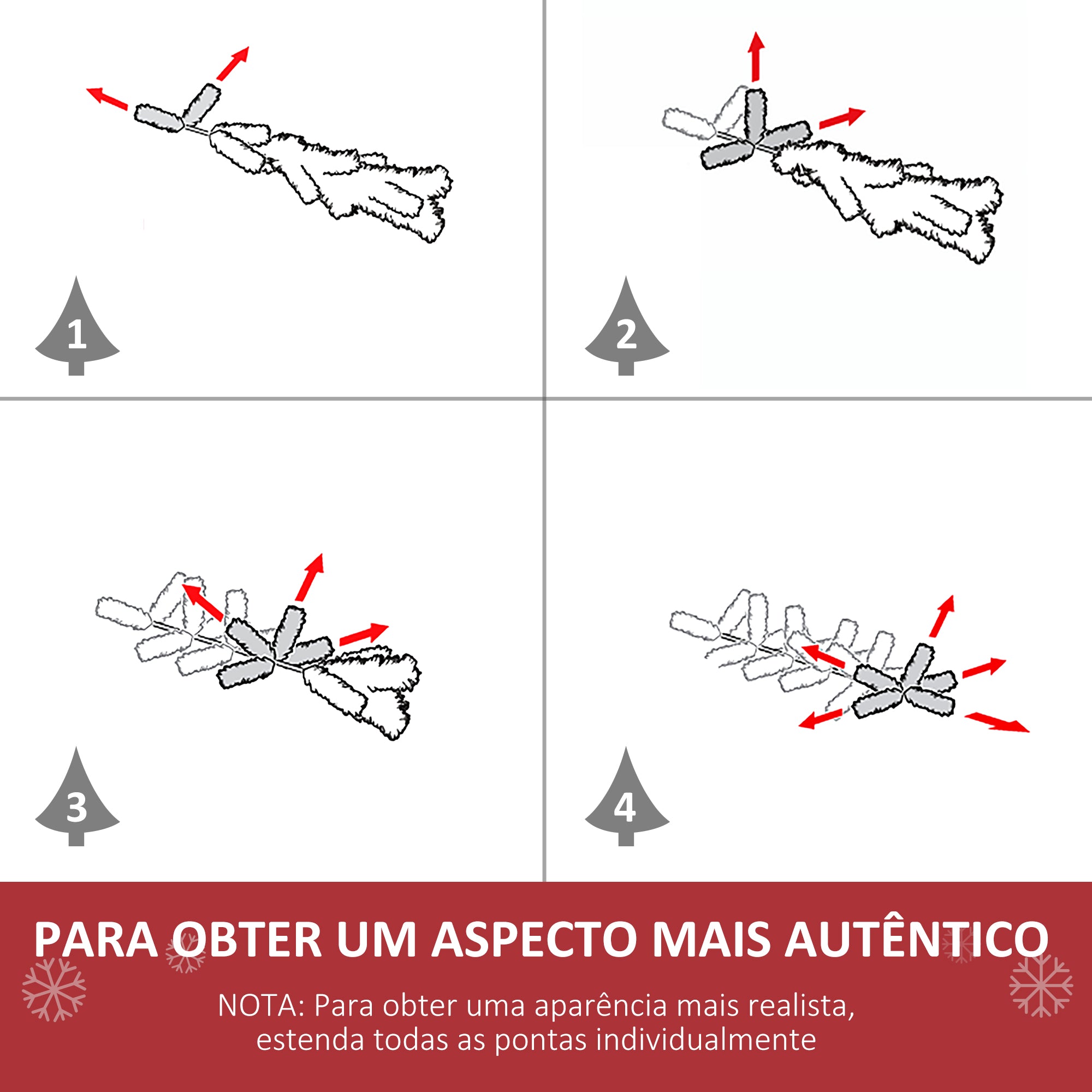 1

2

3

4

PARA OBTER UM ASPECTO MAIS AUTÊNTICO

NOTA: Para obter uma aparência mais realista, estenda todas as pontas individualmente