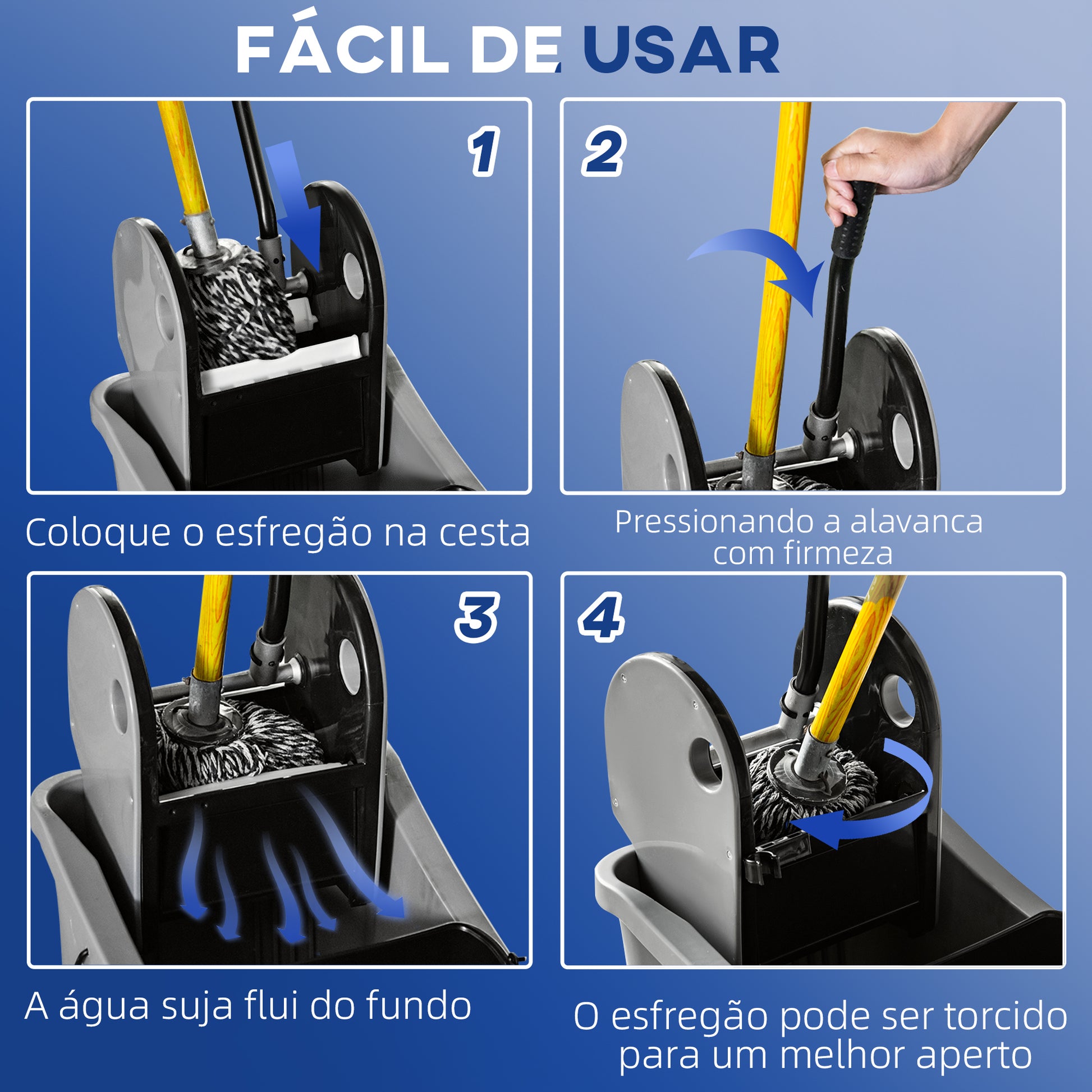 FÁCIL DE USAR

1

Coloque o esfregão na cesta

2

Pressionando a alavanca com firmeza

3

A água suja flui do fundo

4

O esfregão pode ser torcido para um melhor aperto