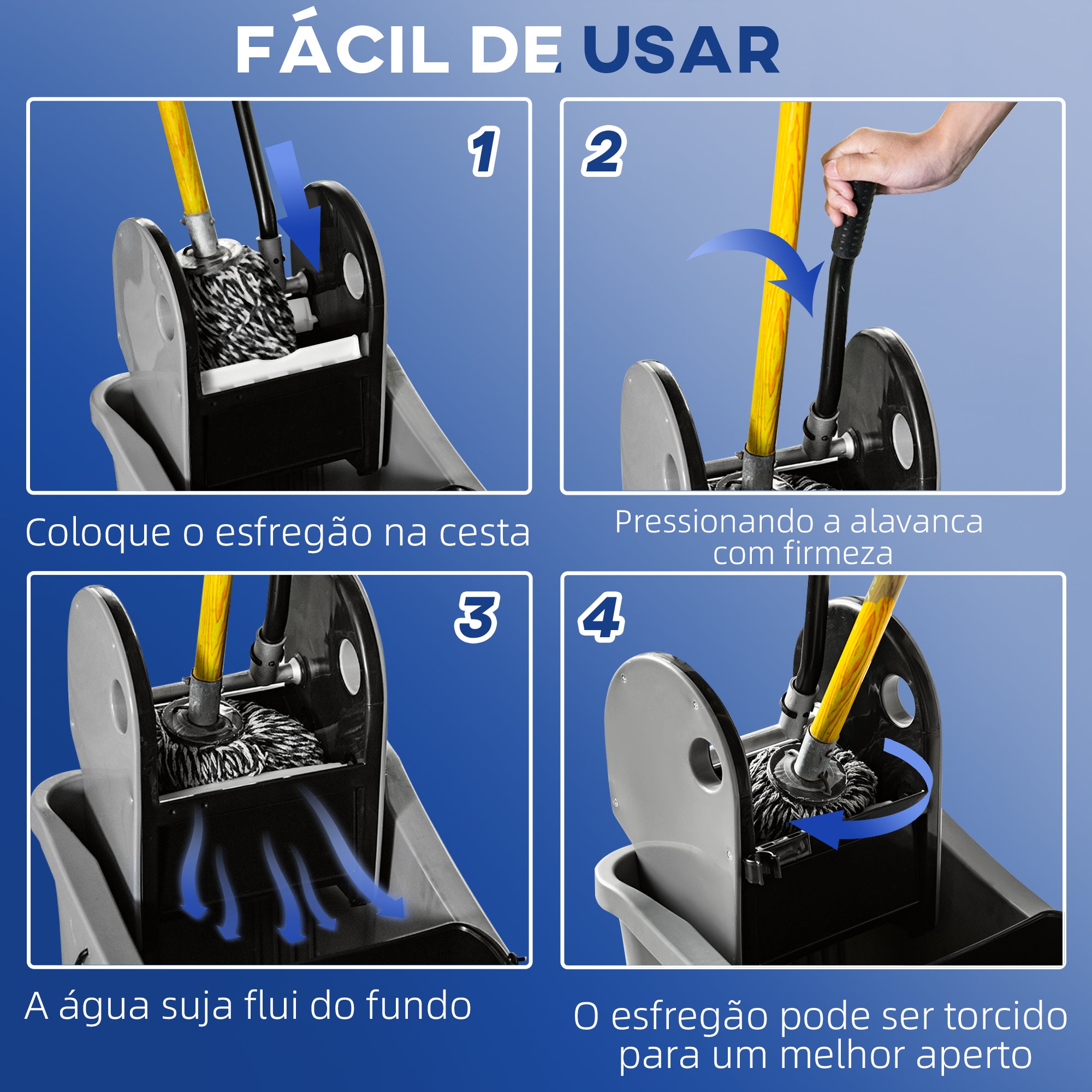 FÁCIL DE USAR

1

Coloque o esfregão na cesta

2

Pressionando a alavanca com firmeza

3

A água suja flui do fundo

4

O esfregão pode ser torcido para um melhor aperto