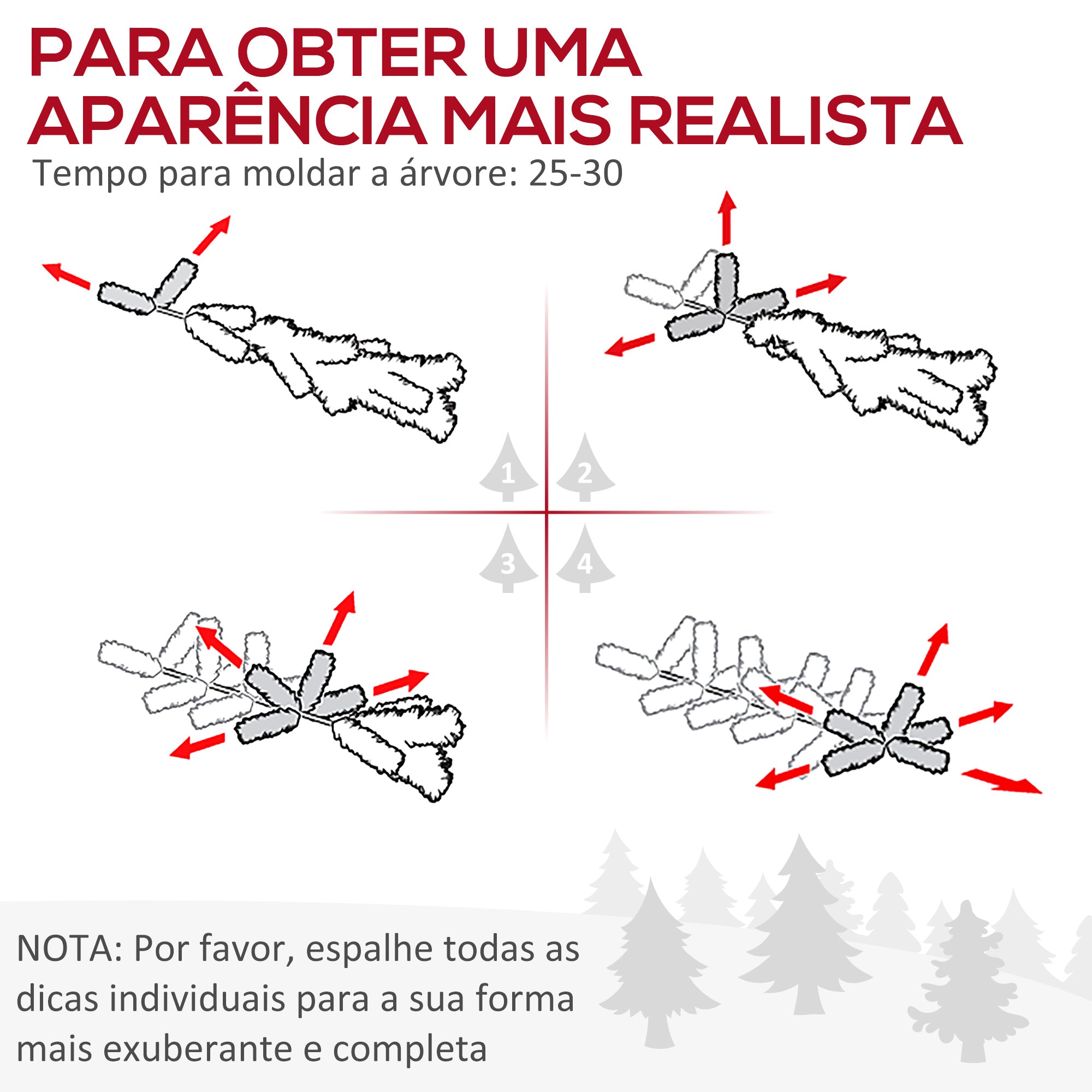 PARA OBTER UMA APARÊNCIA MAIS REALISTA

Tempo para moldar a árvore: 25-30

1

2

3

4

NOTA: Por favor, espalhe todas as dicas individuais para a sua forma mais exuberante e completa