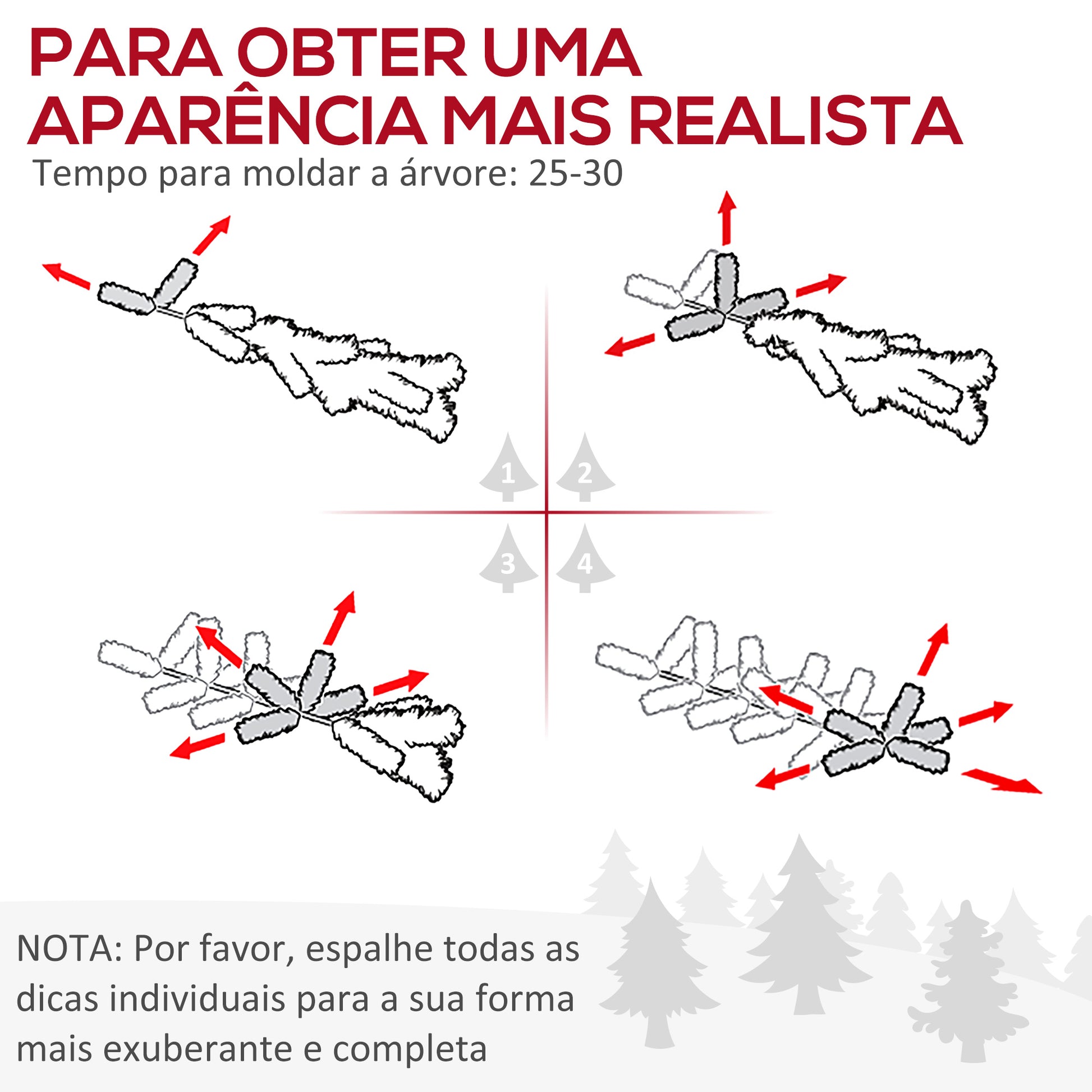 PARA OBTER UMA APARÊNCIA MAIS REALISTA

Tempo para moldar a árvore: 25-30

1 2 3 4

NOTA: Por favor, espalhe todas as dicas individuais para a sua forma mais exuberante e completa