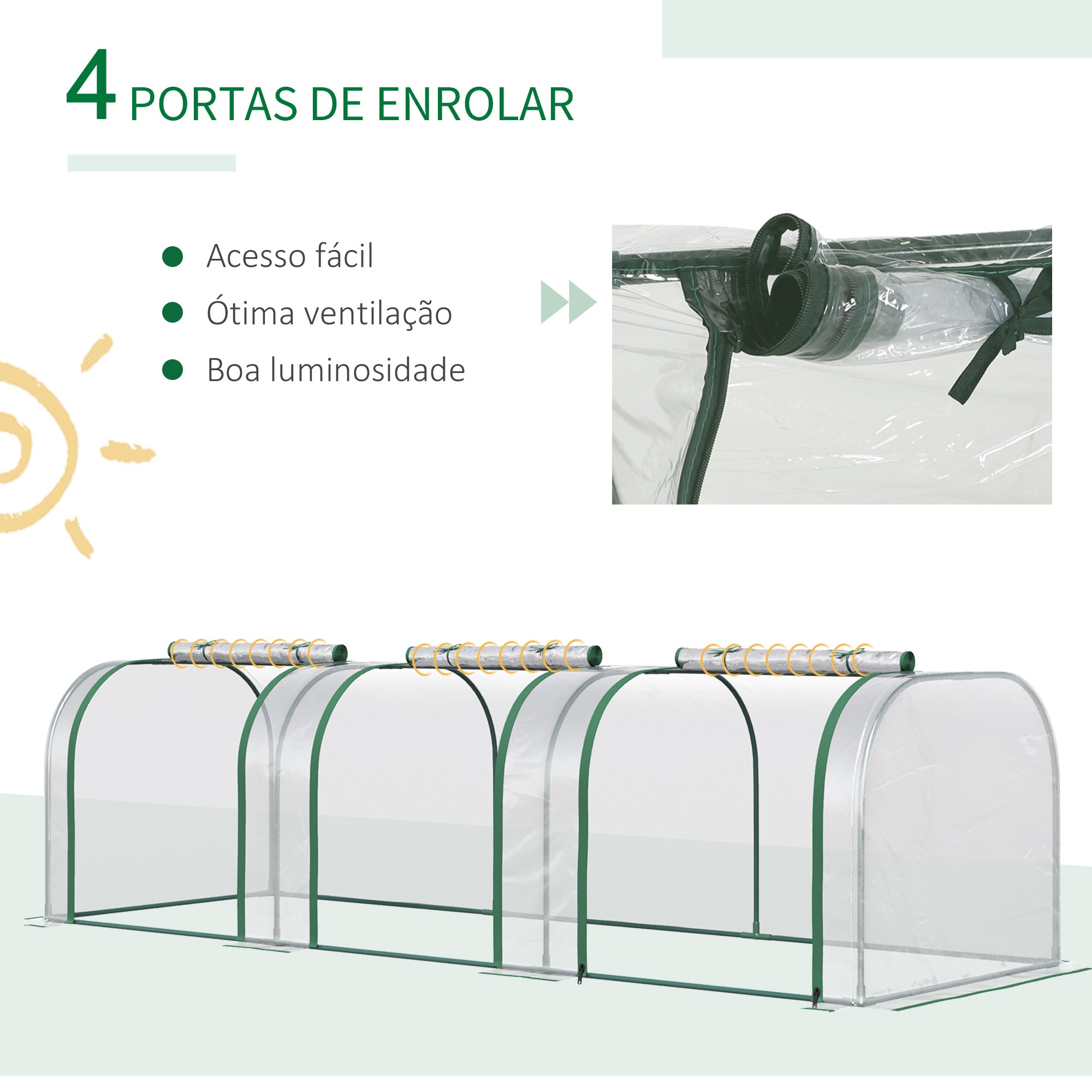 4 PORTAS DE ENROLAR

Acesso fácil

Ótima ventilação

Boa luminosidade